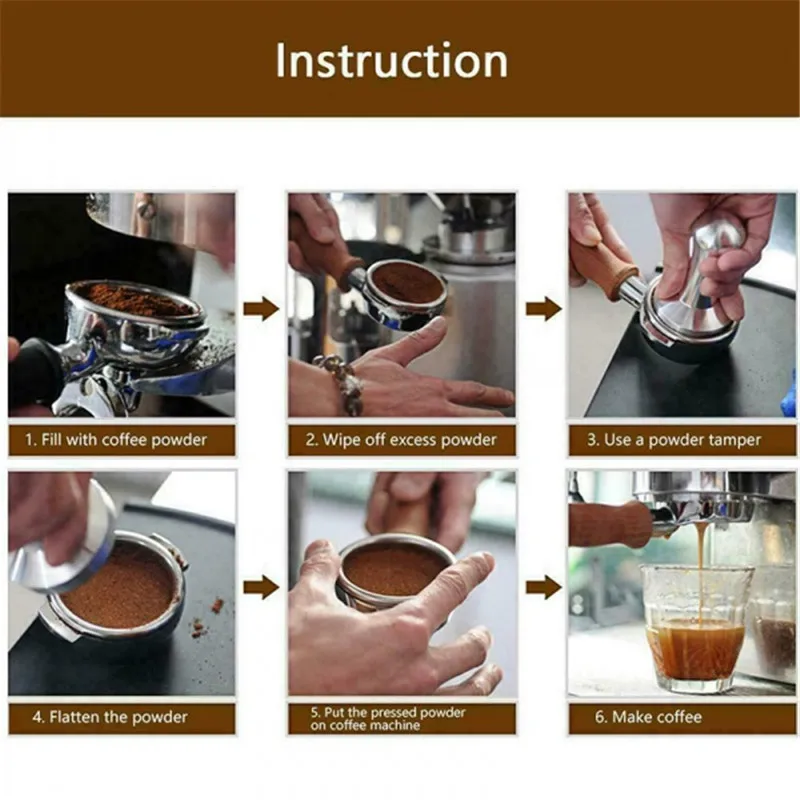 Instruction

1. Fill with coffee powder

2. Wipe off excess powder

3. Use a powder tamper

4. Flatten the powder

5. Put the pressed powder on coffee machine

6. Make coffee