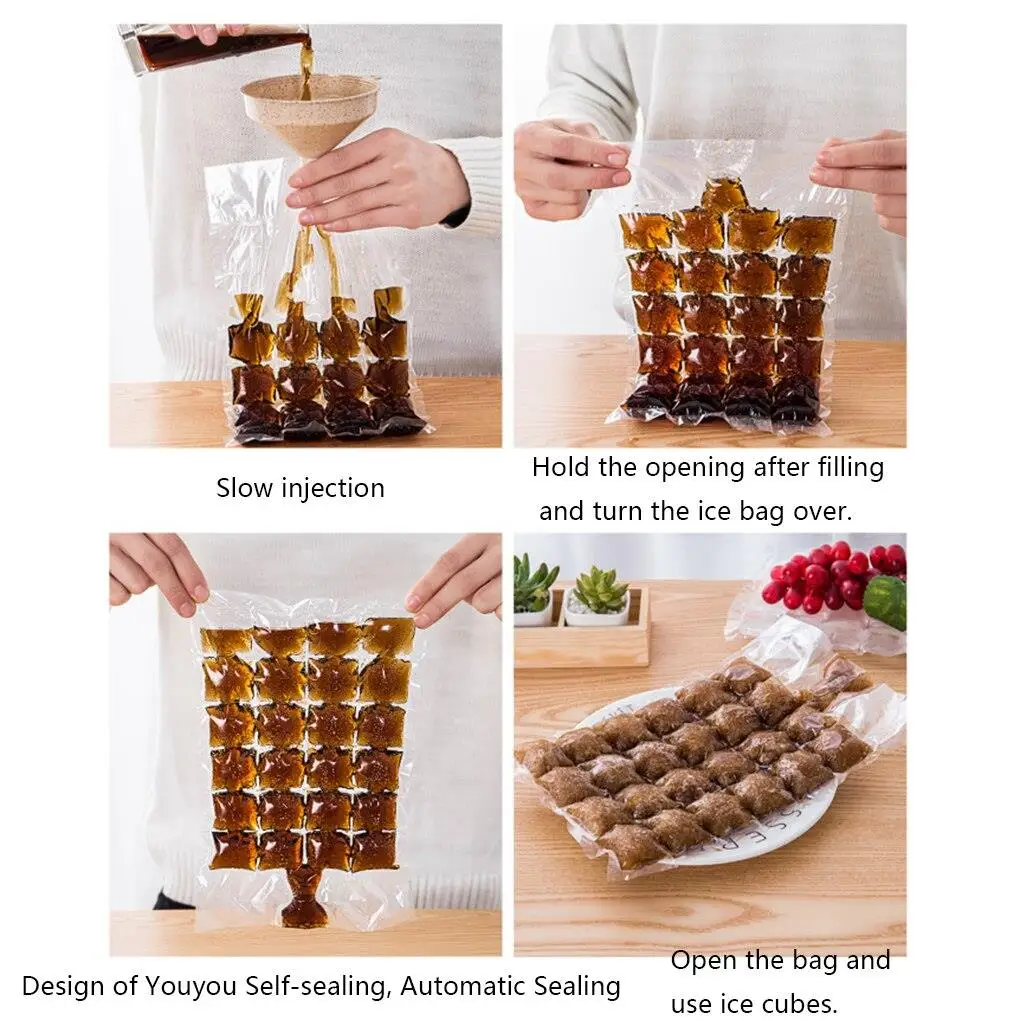 Slow injection

Hold the opening after filling and turn the ice bag over.

Design of Youyou Self-sealing, Automatic Sealing

Open the bag and use ice cubes.