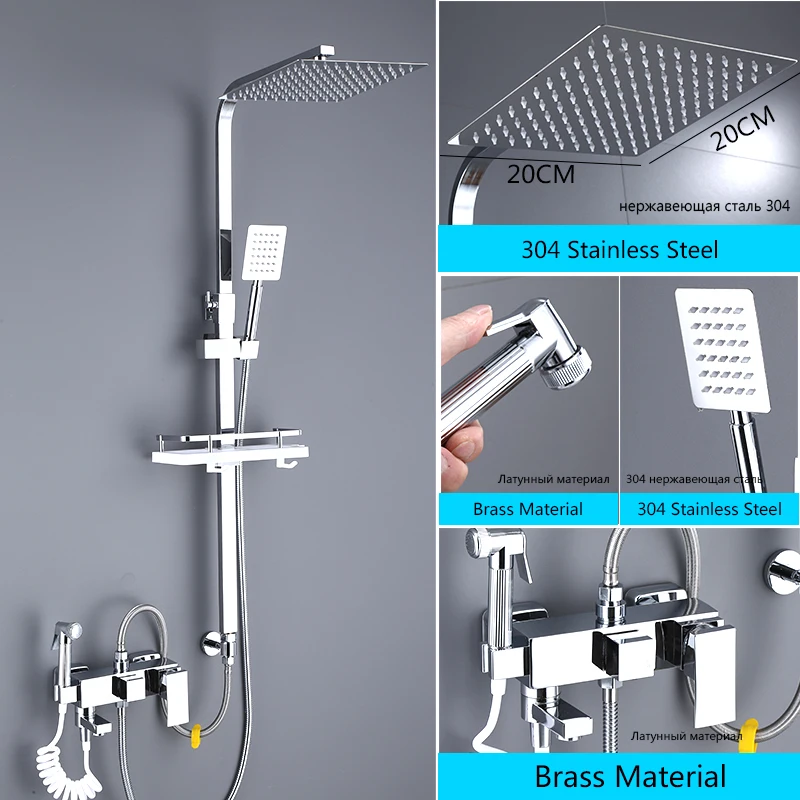 20CM

20CM

нержавеющая сталь 304

304 Stainless Steel

Латунный материал

Brass Material

304 нержавеющая сталь

304 Stainless Steel

Латунный материал

Brass Material