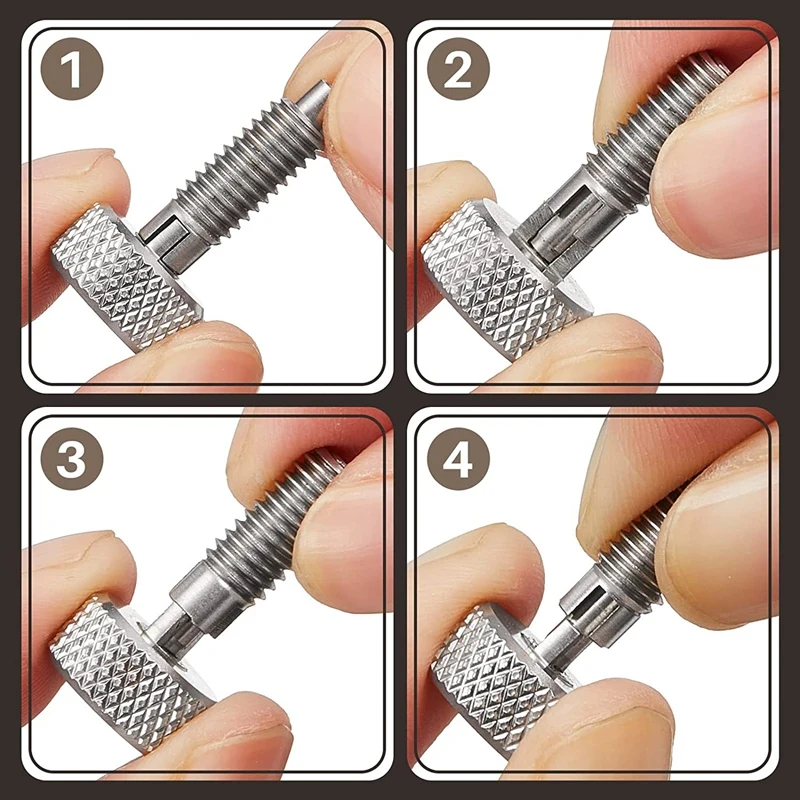 1
2
3
4