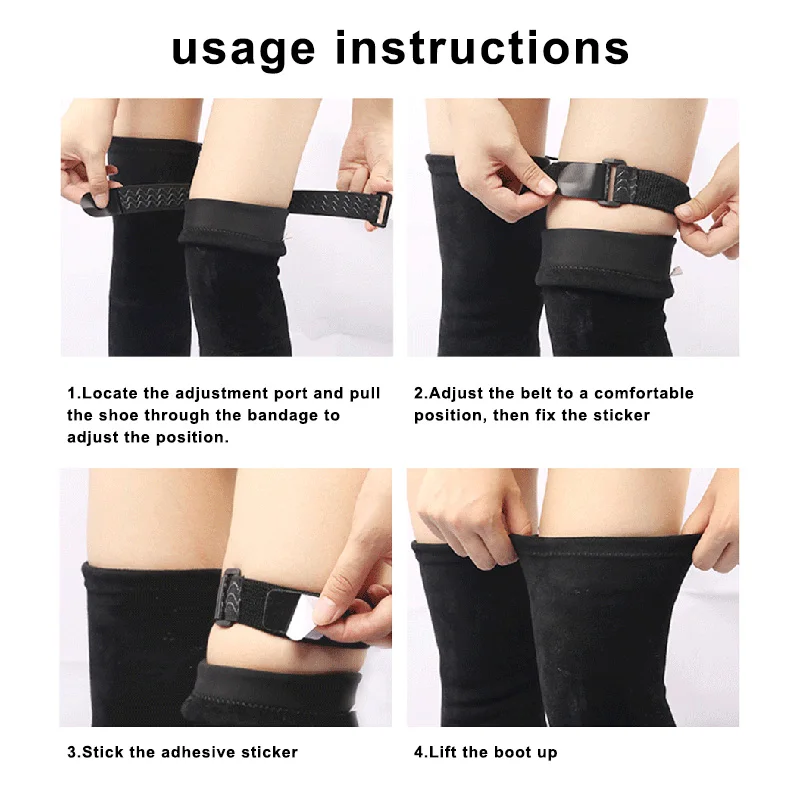 usage instructions

1.Locate the adjustment port and pull the shoe through the bandage to adjust the position.

2.Adjust the belt to a comfortable position, then fix the sticker

3.Stick the adhesive sticker

4.Lift the boot up