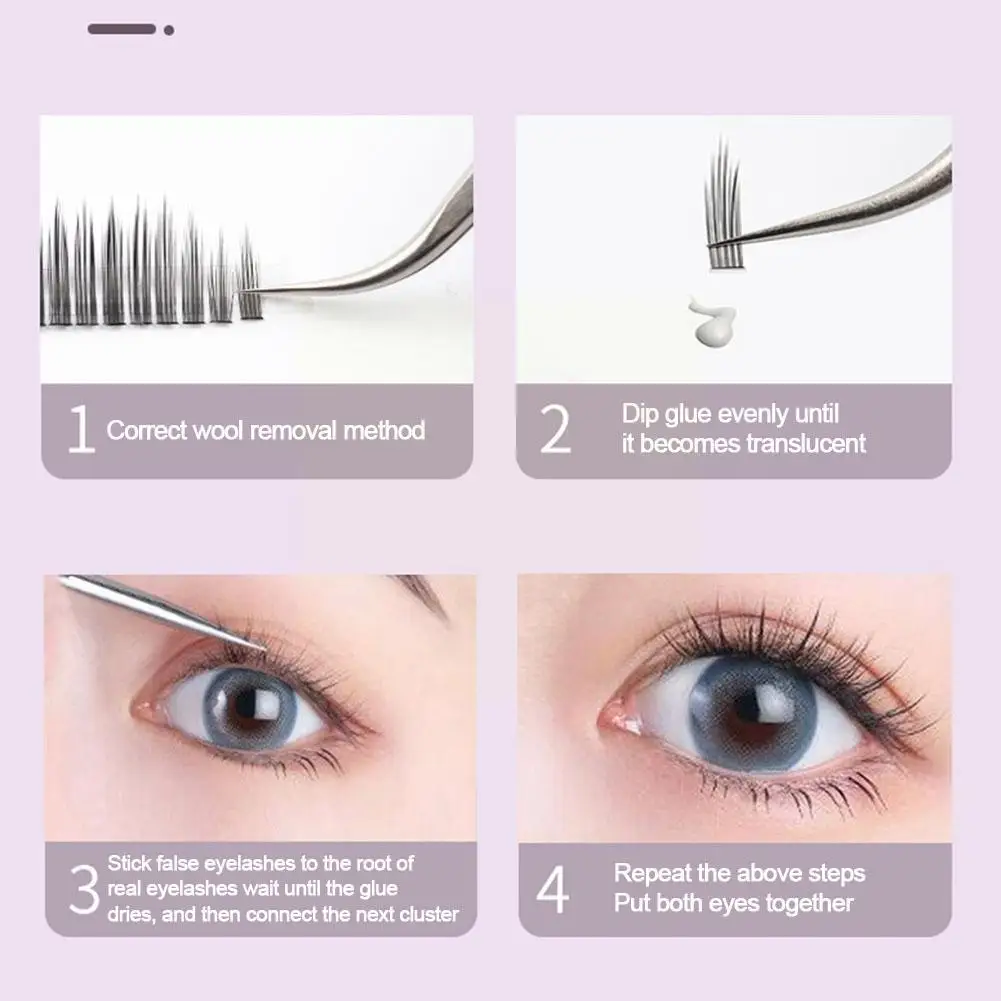 1 Correct wool removal method

2 Dip glue evenly until it becomes translucent

3 Stick false eyelashes to the root of real eyelashes wait until the glue dries, and then connect the next cluster

4 Repeat the above steps Put both eyes together