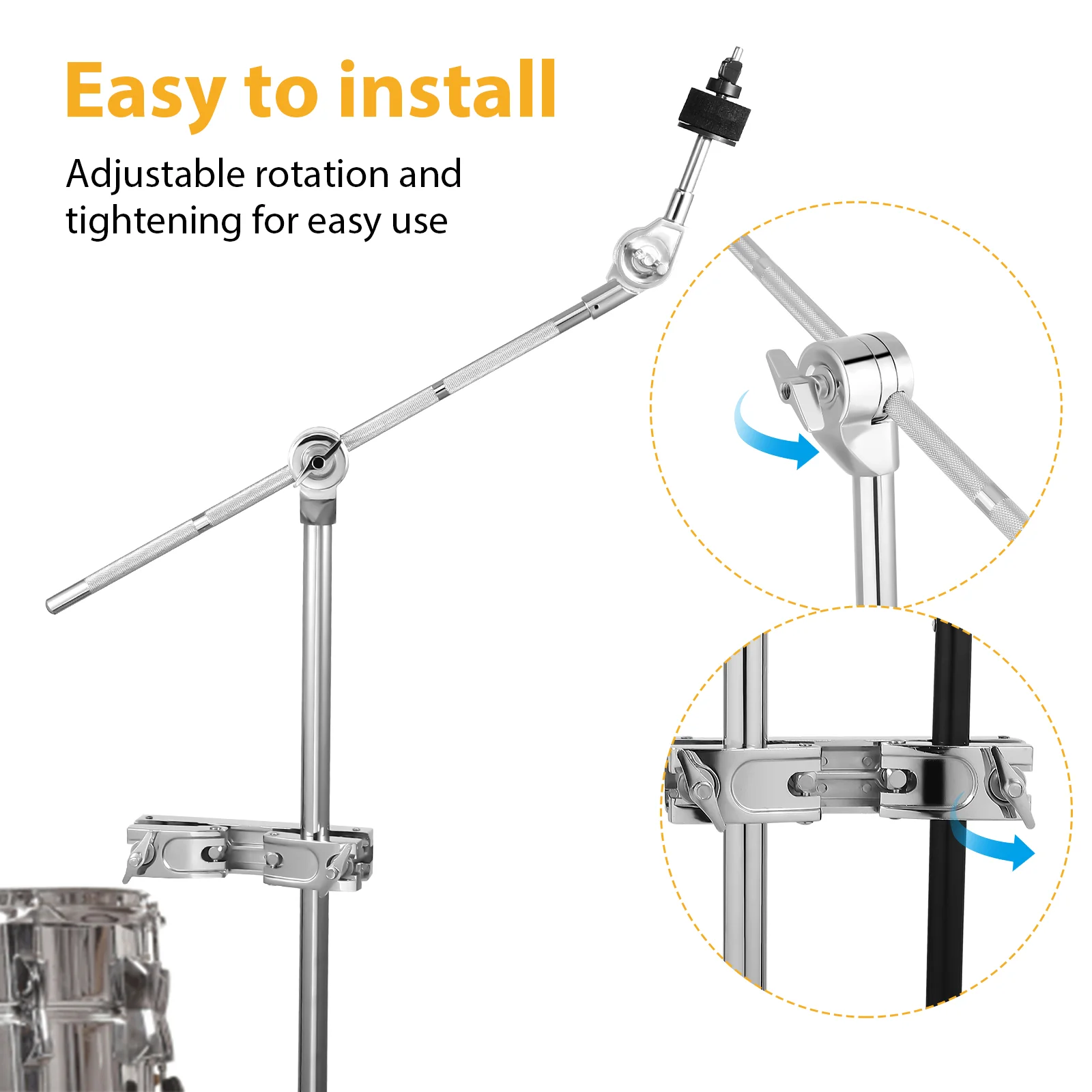 Easy to install

Adjustable rotation and tightening for easy use