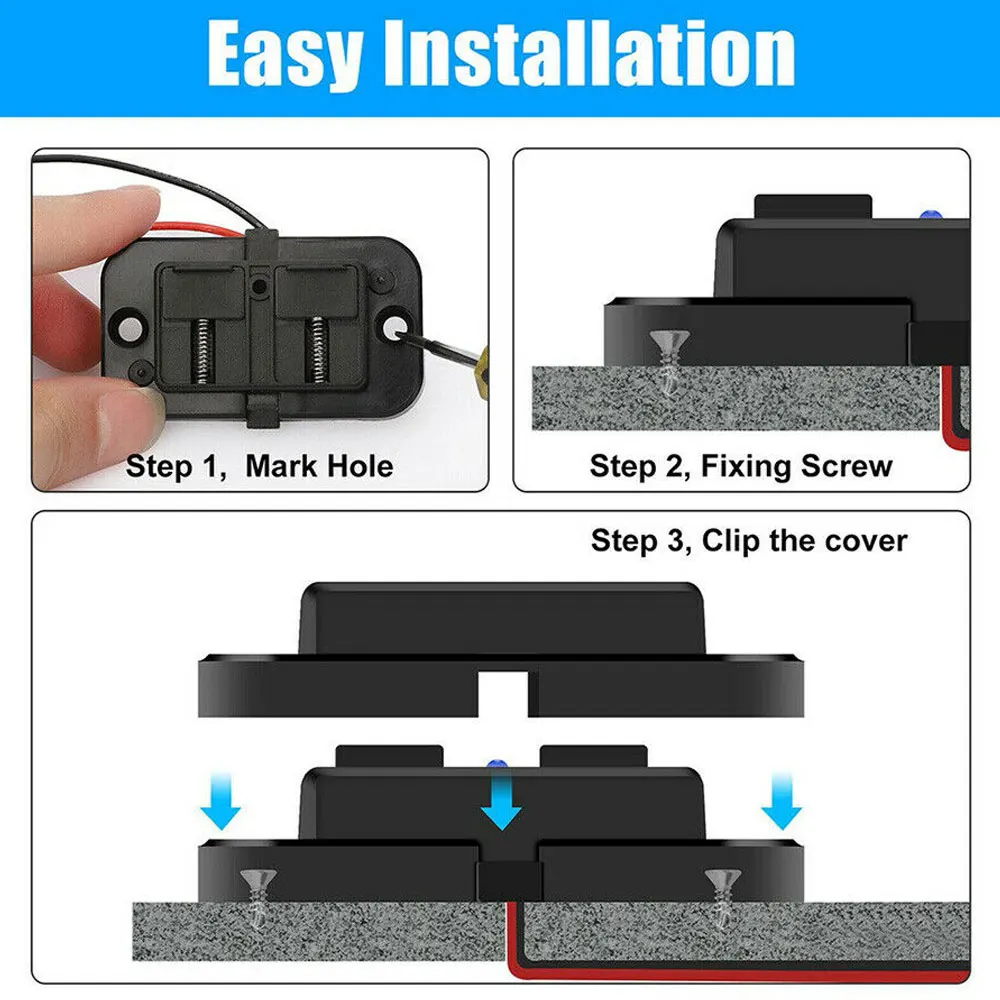 Easy Installation

Step 1, Mark Hole

Step 2, Fixing Screw

Step 3, Clip the cover