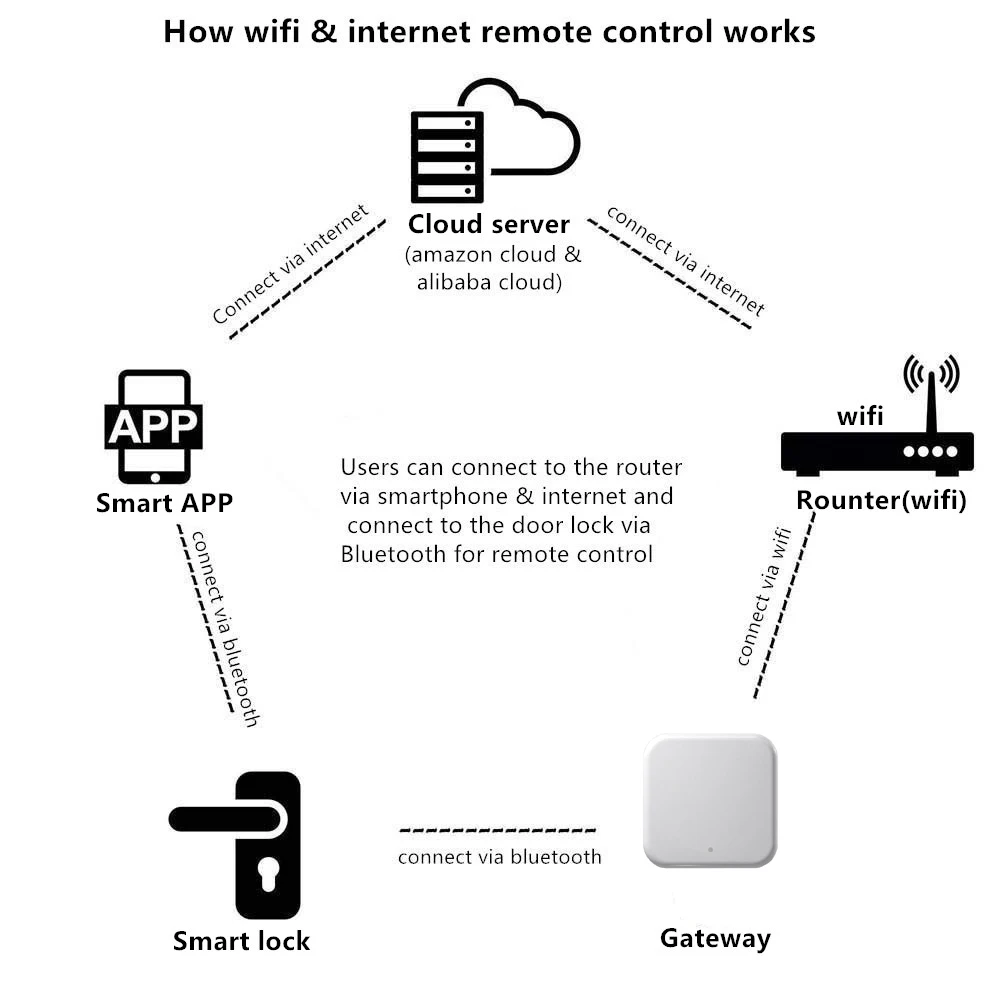 How wifi & internet remote control works

Cloud server
(amazon cloud & alibaba cloud)

Connect via internet

connect via internet

APP

Smart APP

wifi

Rounter(wifi)

Users can connect to the router via smartphone & internet and connect to the door lock via Bluetooth for remote control

connect via bluetooth

connect via wifi

connect via bluetooth

Smart lock

Gateway