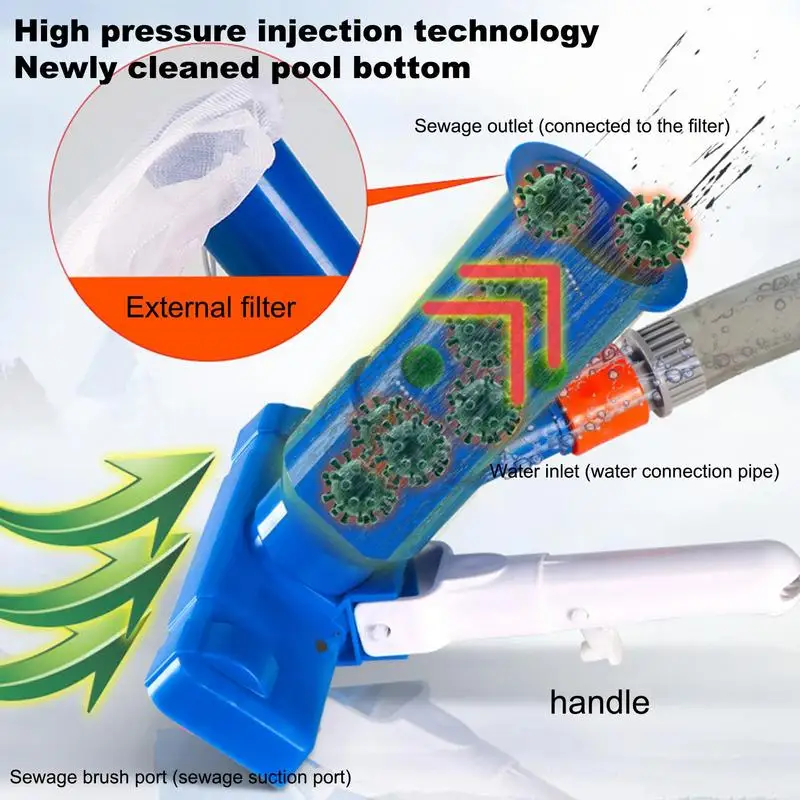 High pressure injection technology
Newly cleaned pool bottom

Sewage outlet (connected to the filter)

External filter

Water inlet (water connection pipe)

handle

Sewage brush port (sewage suction port)