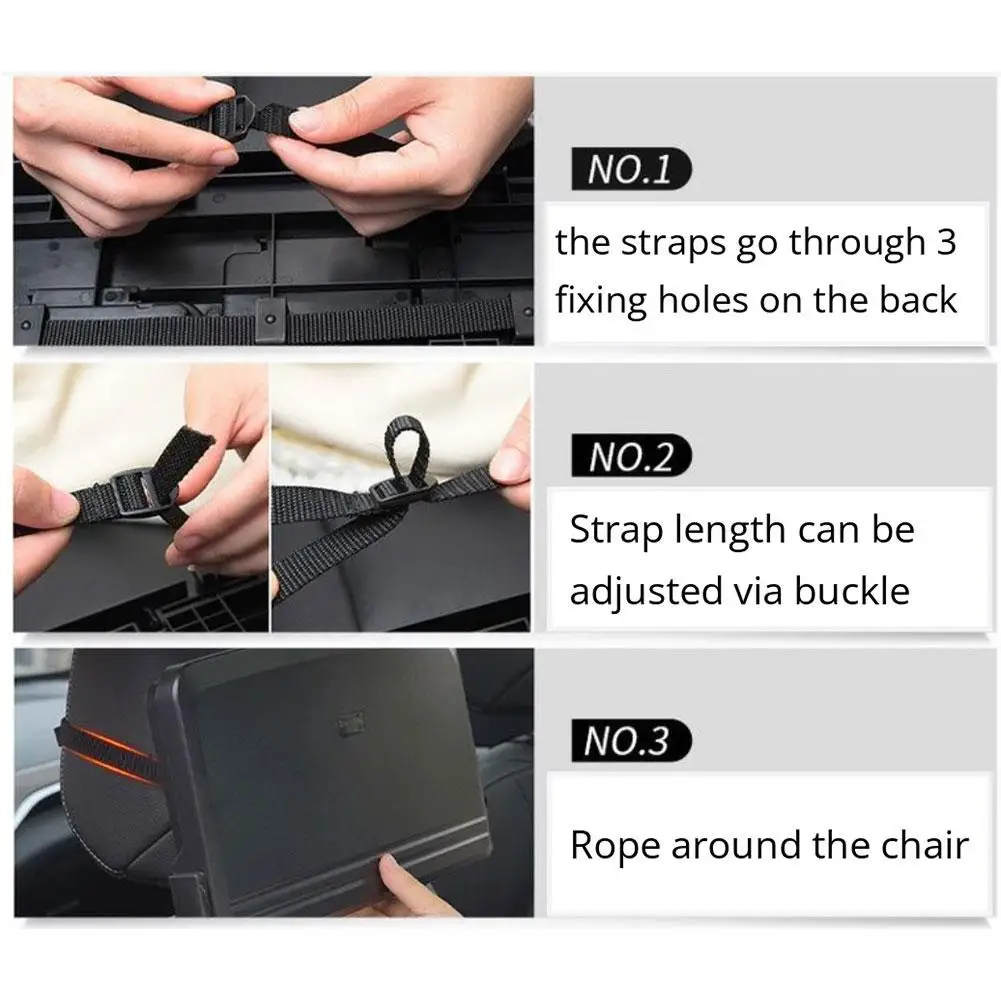 NO.1

the straps go through 3 fixing holes on the back

NO.2

Strap length can be adjusted via buckle

NO.3

Rope around the chair