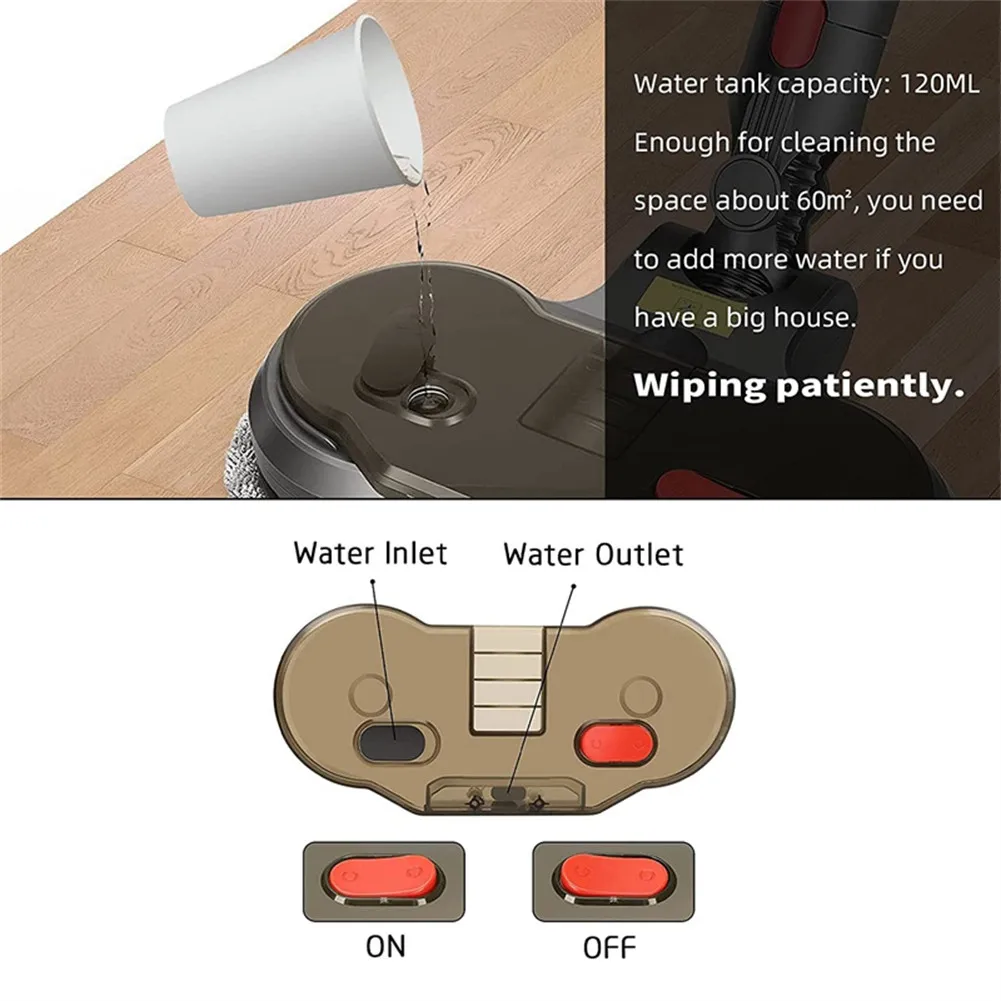 Water tank capacity: 120ML Enough for cleaning the space about 60m², you need to add more water if you have a big house.

Wiping patiently.

Water Inlet

Water Outlet

ON

OFF