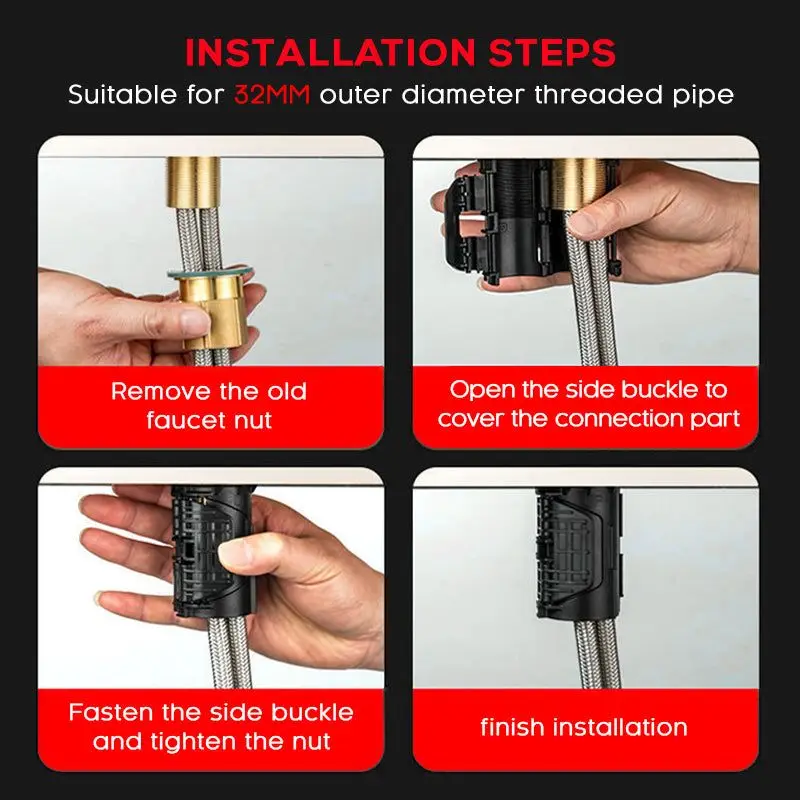 INSTALLATION STEPS
Suitable for 32MM outer diameter threaded pipe

Remove the old faucet nut

Open the side buckle to cover the connection part

Fasten the side buckle and tighten the nut

finish installation