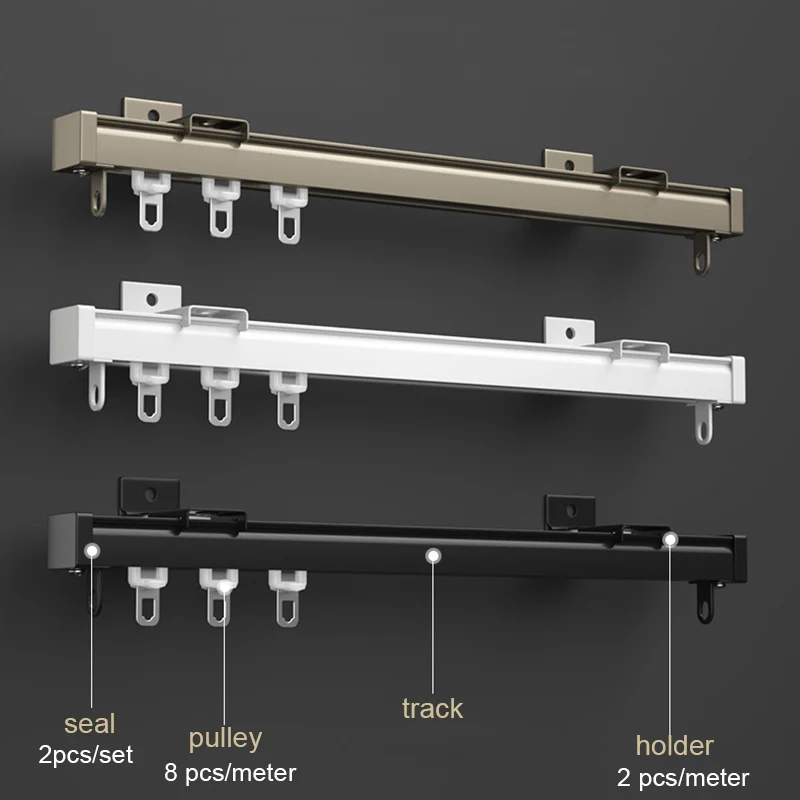 seal
2pcs/set

pulley
8 pcs/meter

track

holder
2 pcs/meter