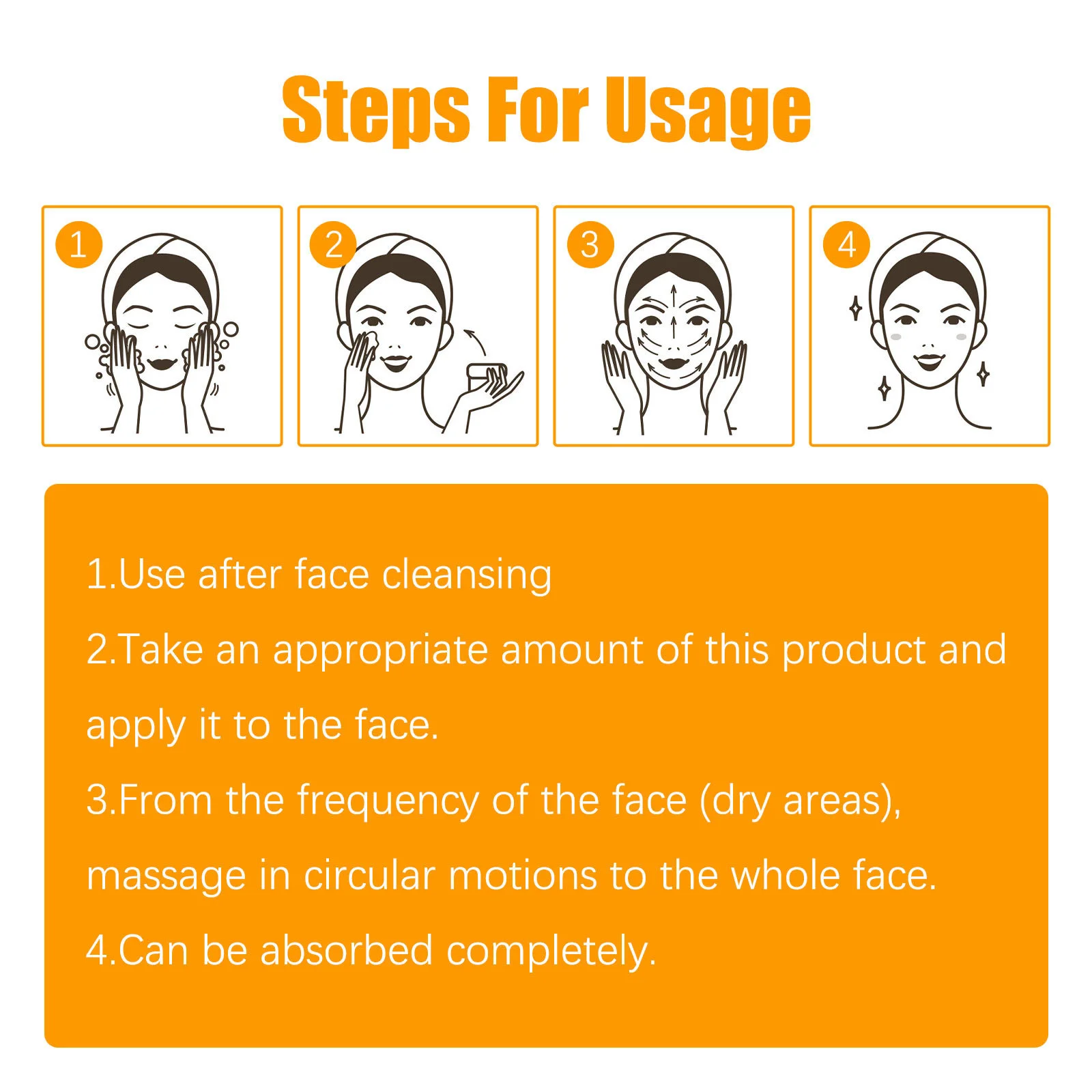 Steps For Usage

1

2

3

4

1.Use after face cleansing
2.Take an appropriate amount of this product and apply it to the face.
3.From the frequency of the face (dry areas), massage in circular motions to the whole face.
4.Can be absorbed completely.