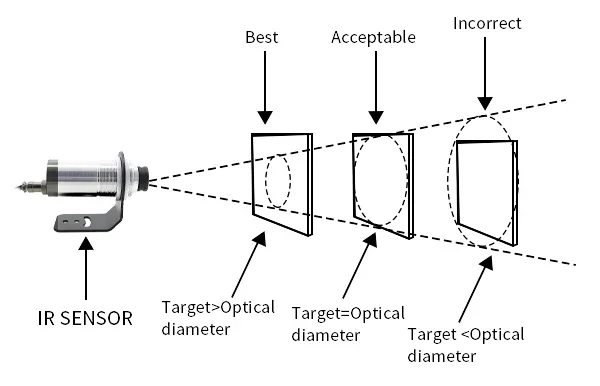 Best

Acceptable

Incorrect

IR SENSOR

Target>Optical diameter

Target=Optical diameter

Target <Optical diameter