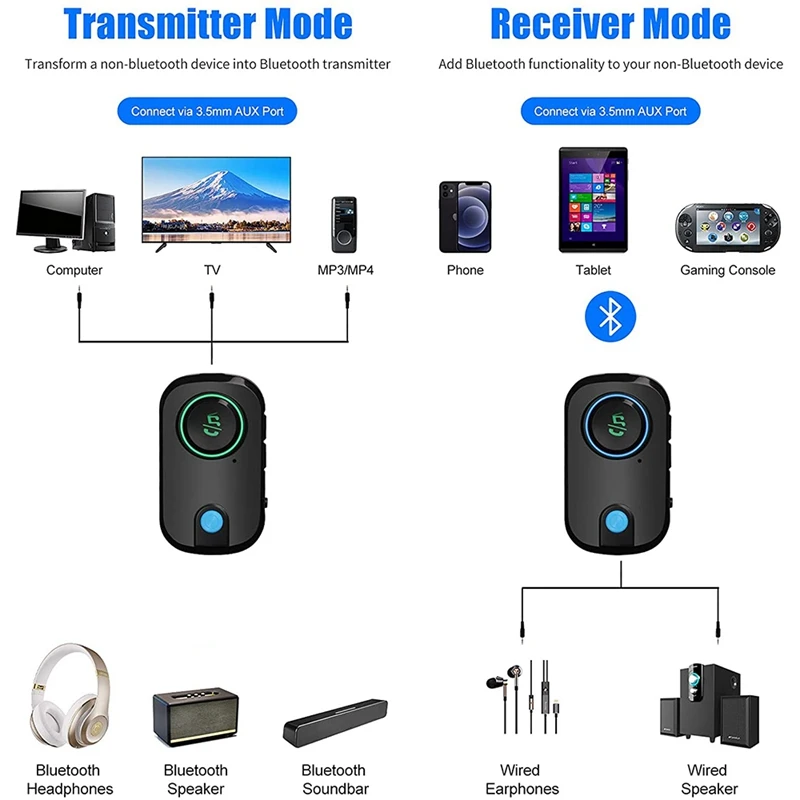 Transmitter Mode

Transform a non-bluetooth device into Bluetooth transmitter

Connect via 3.5mm AUX Port

Computer

TV

MP3/MP4

Bluetooth Headphones

Bluetooth Speaker

Bluetooth Soundbar

Receiver Mode

Add Bluetooth functionality to your non-Bluetooth device

Connect via 3.5mm AUX Port

Phone

Tablet

Gaming Console

Wired Earphones

Wired Speaker