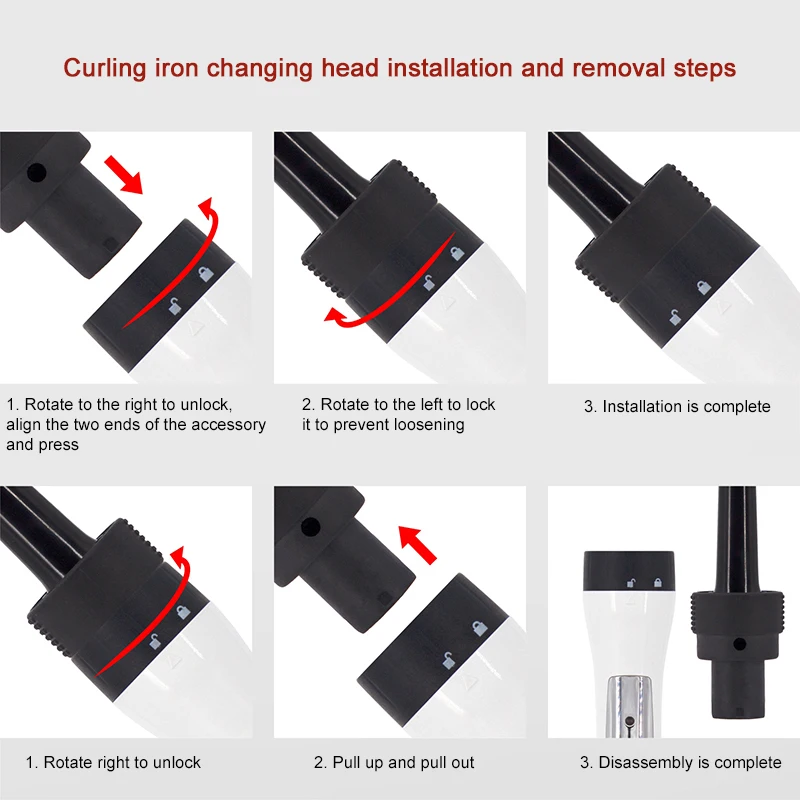 Curling iron changing head installation and removal steps

1. Rotate to the right to unlock, align the two ends of the accessory and press

2. Rotate to the left to lock it to prevent loosening

3. Installation is complete

1. Rotate right to unlock

2. Pull up and pull out

3. Disassembly is complete