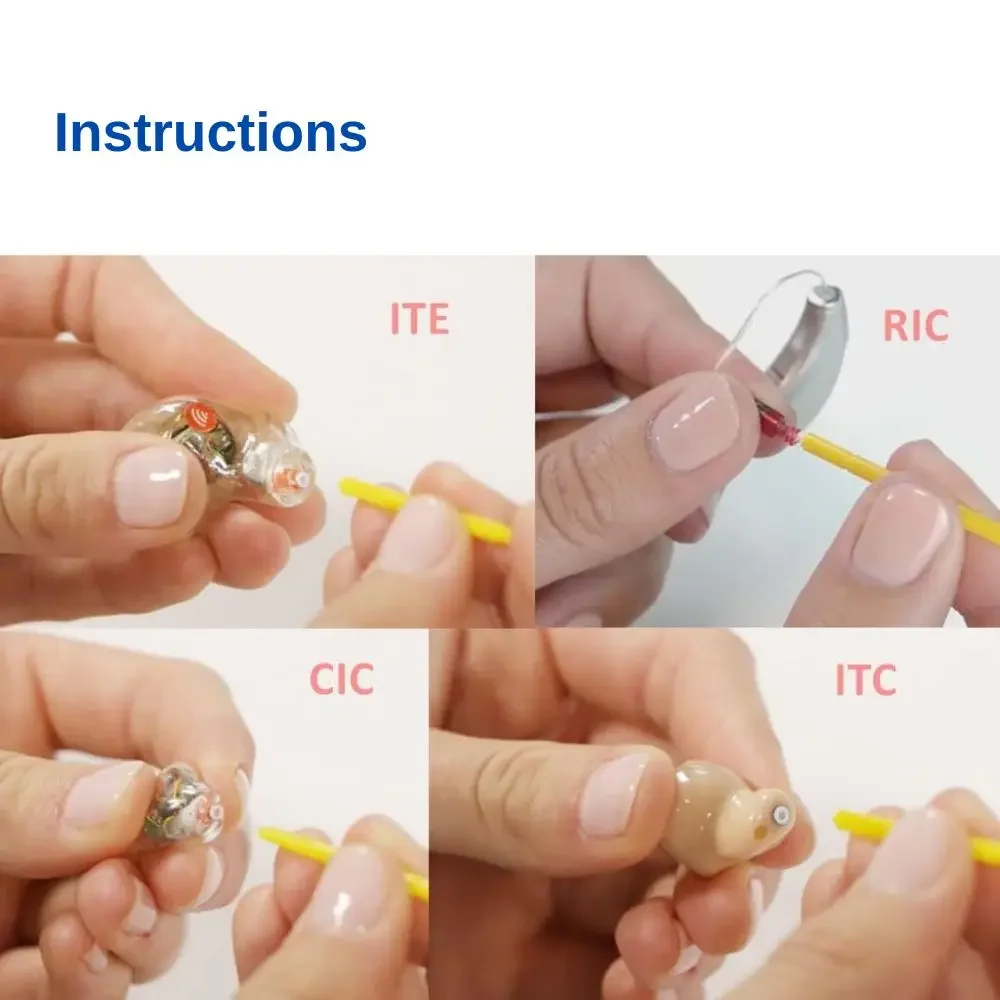 Instructions

ITE

RIC

CIC

ITC