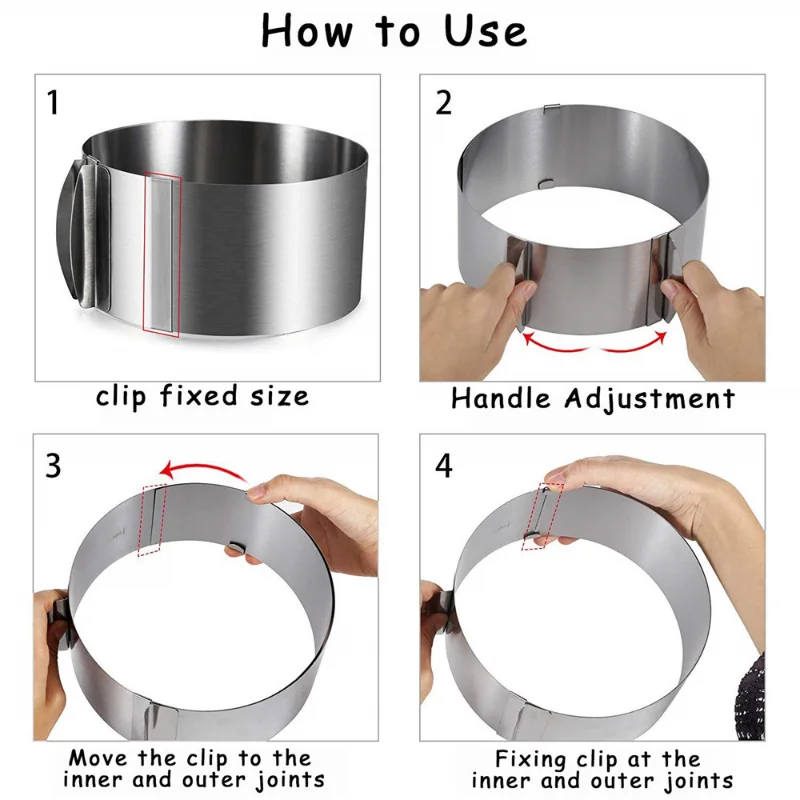 How to Use

1

clip fixed size

2

Handle Adjustment

3

Move the clip to the inner and outer joints

4

Fixing clip at the inner and outer joints