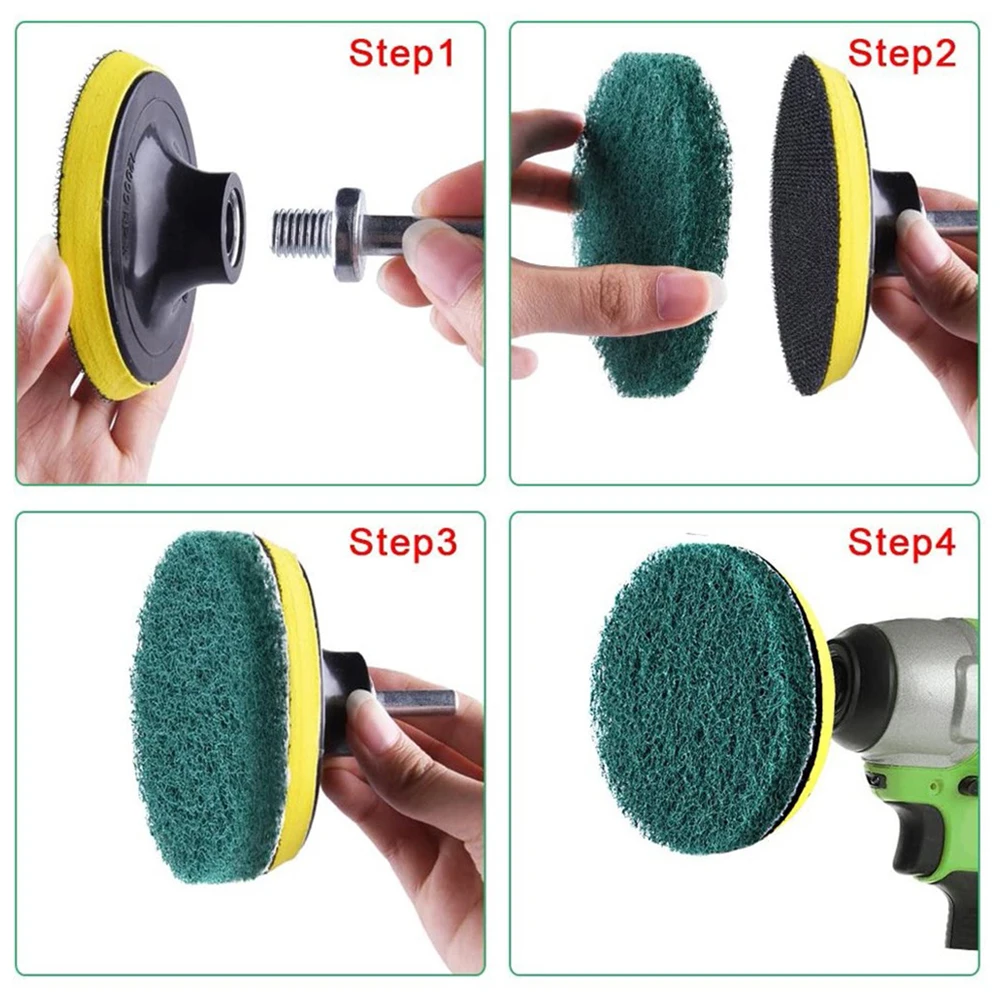 Step1

Step2

Step3

Step4