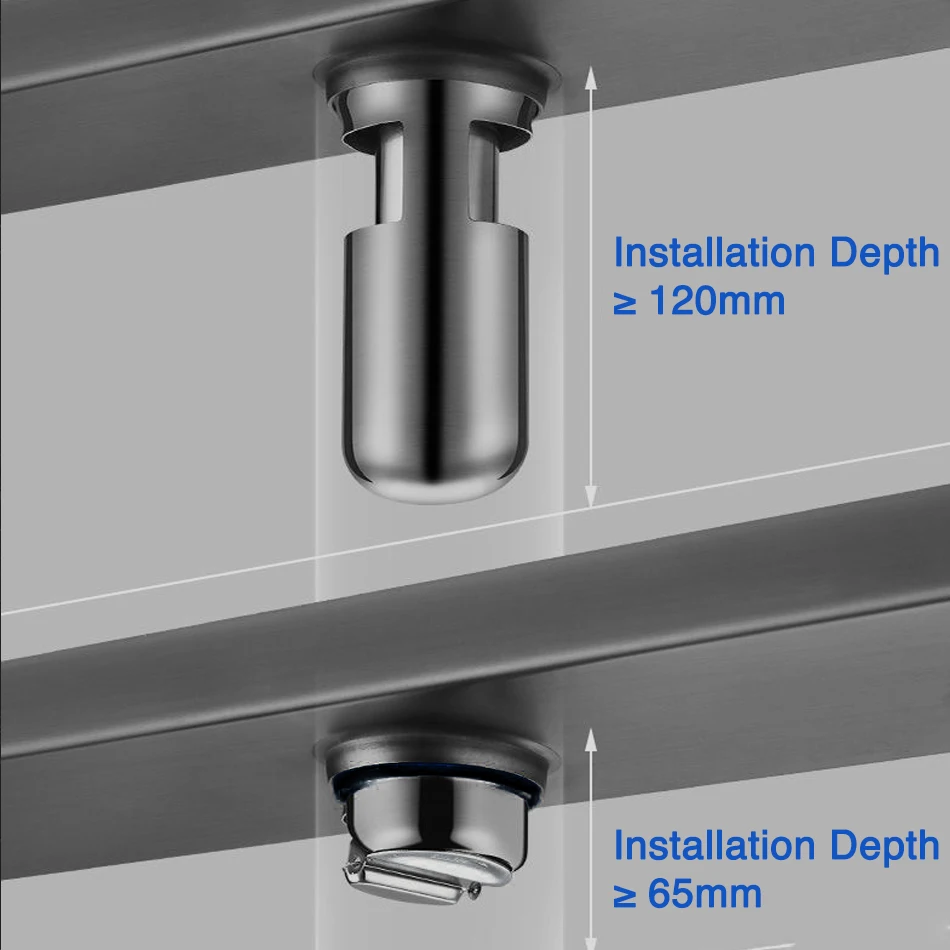 Installation Depth
≥ 120mm

Installation Depth
≥ 65mm