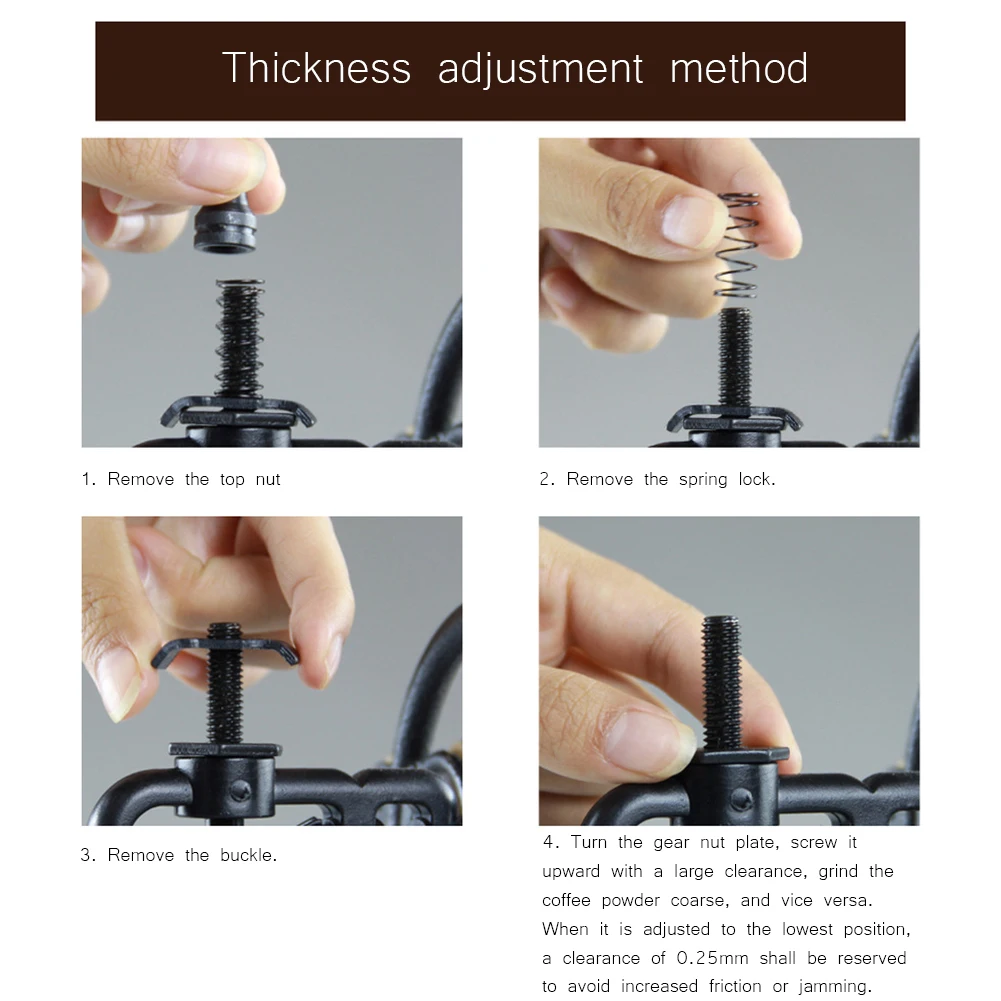 Thickness adjustment method

1. Remove the top nut

2. Remove the spring lock.

3. Remove the buckle.

4. Turn the gear nut plate, screw it upward with a large clearance, grind the coffee powder coarse, and vice versa. When it is adjusted to the lowest position, a clearance of 0.25mm shall be reserved to avoid increased friction or jamming.