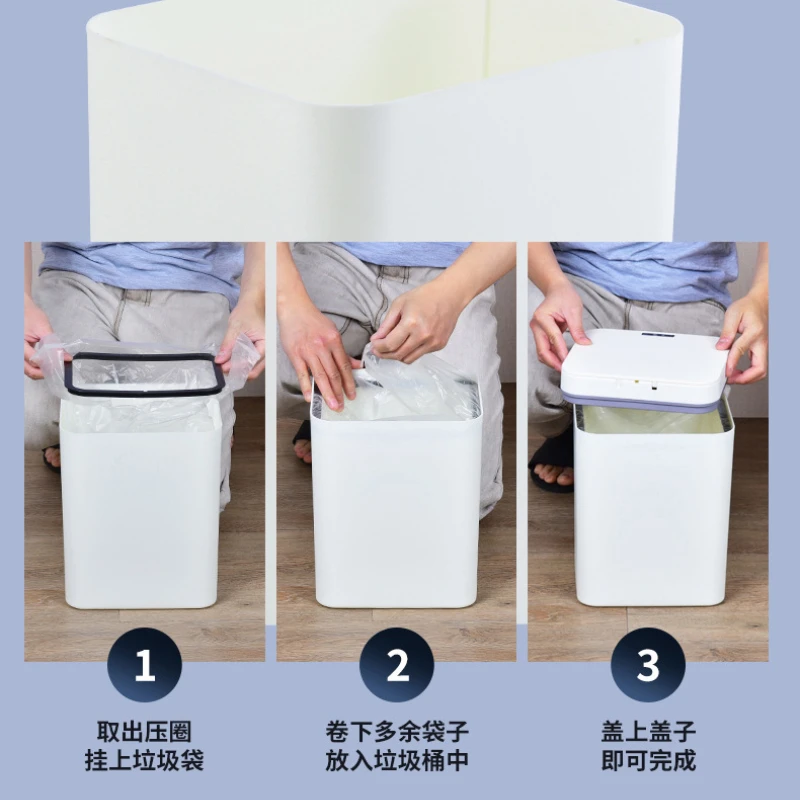 1

取出压圈
挂上垃圾袋

2

卷下多余袋子
放入垃圾桶中

3

盖上盖子
即可完成