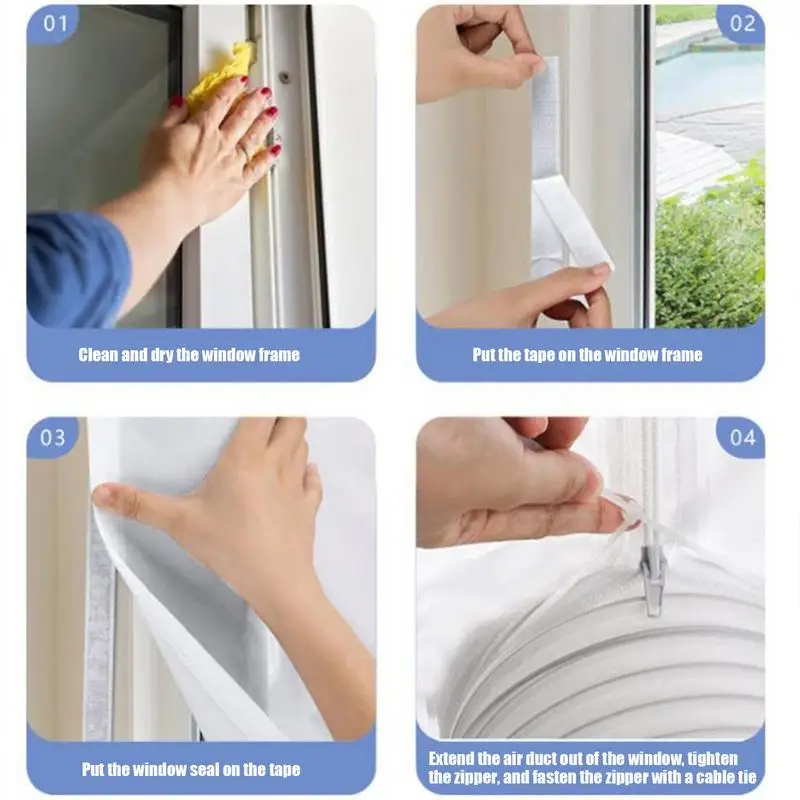 01

Clean and dry the window frame

02

Put the tape on the window frame

03

Put the window seal on the tape

04

Extend the air duct out of the window, tighten the zipper, and fasten the zipper with a cable tie