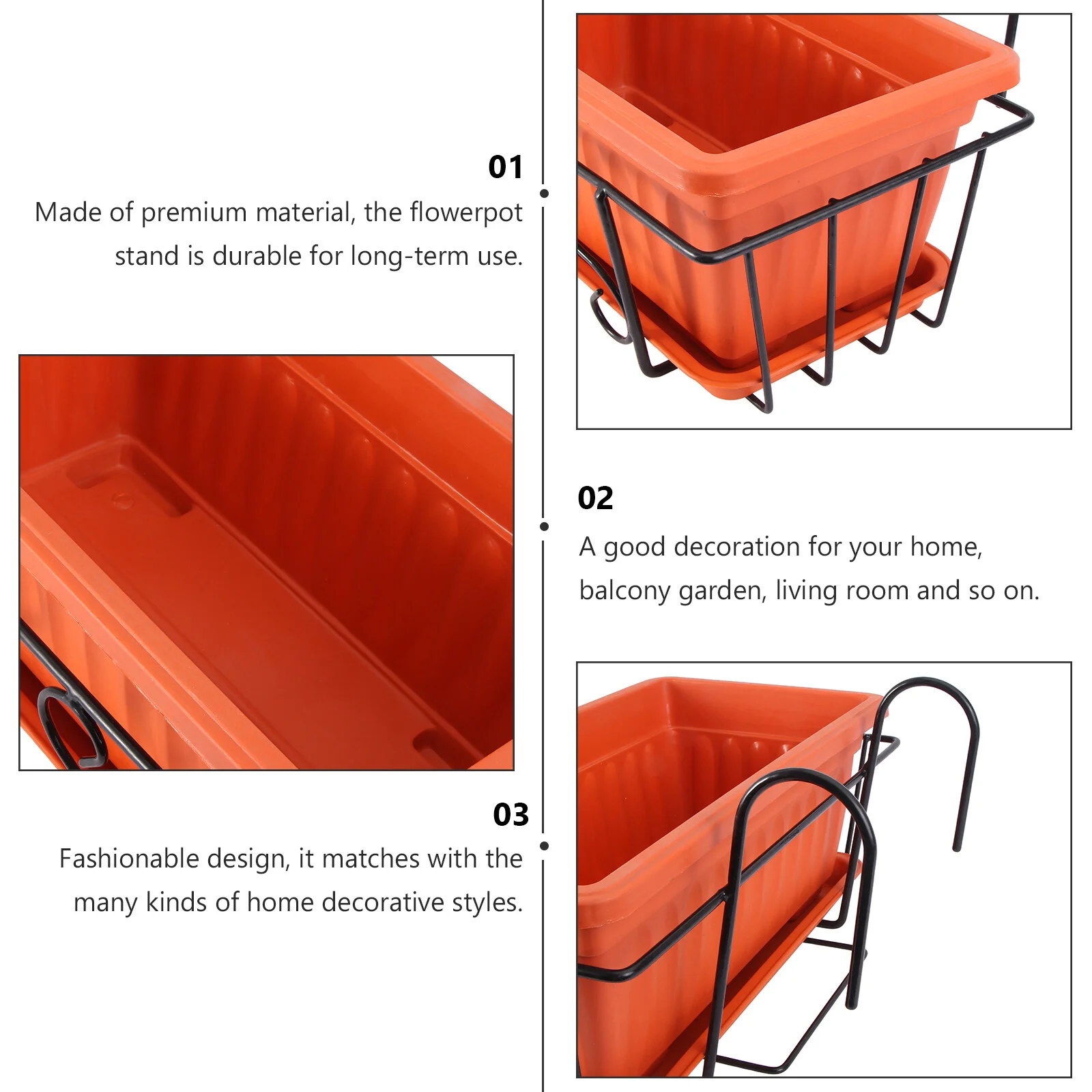 01
Made of premium material, the flowerpot stand is durable for long-term use.

02
A good decoration for your home, balcony garden, living room and so on.

03
Fashionable design, it matches with the many kinds of home decorative styles.