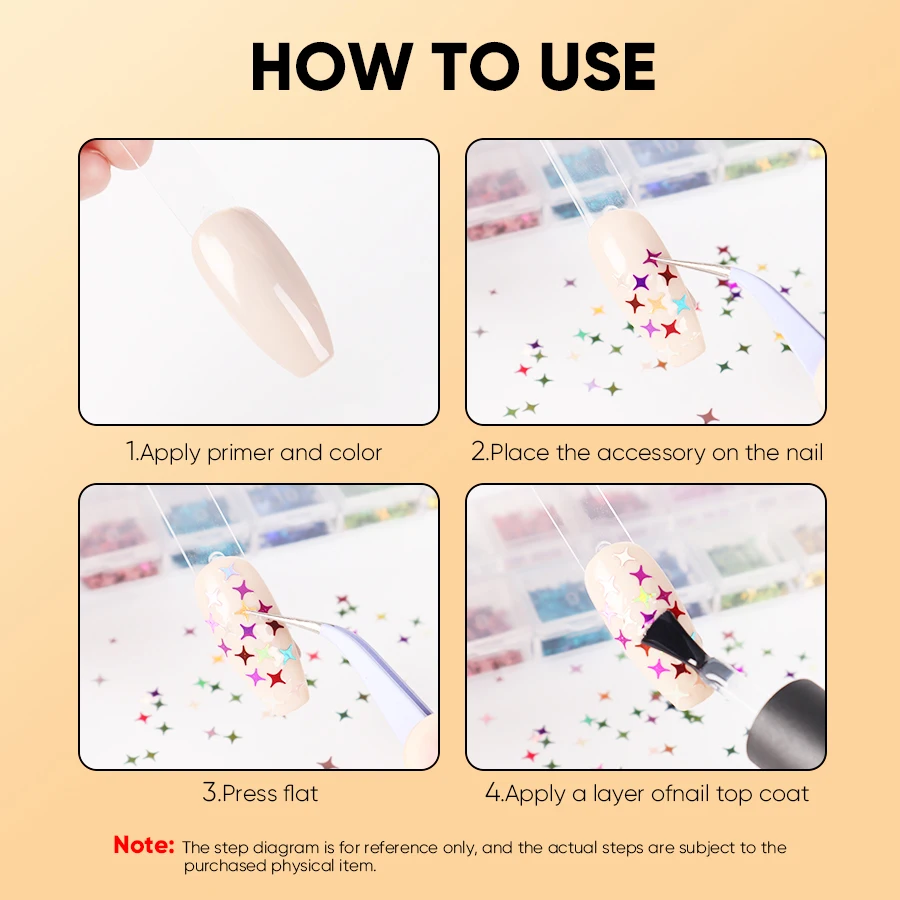 HOW TO USE

1.Apply primer and color

2.Place the accessory on the nail

3.Press flat

4.Apply a layer ofnail top coat

Note: The step diagram is for reference only, and the actual steps are subject to the purchased physical item.