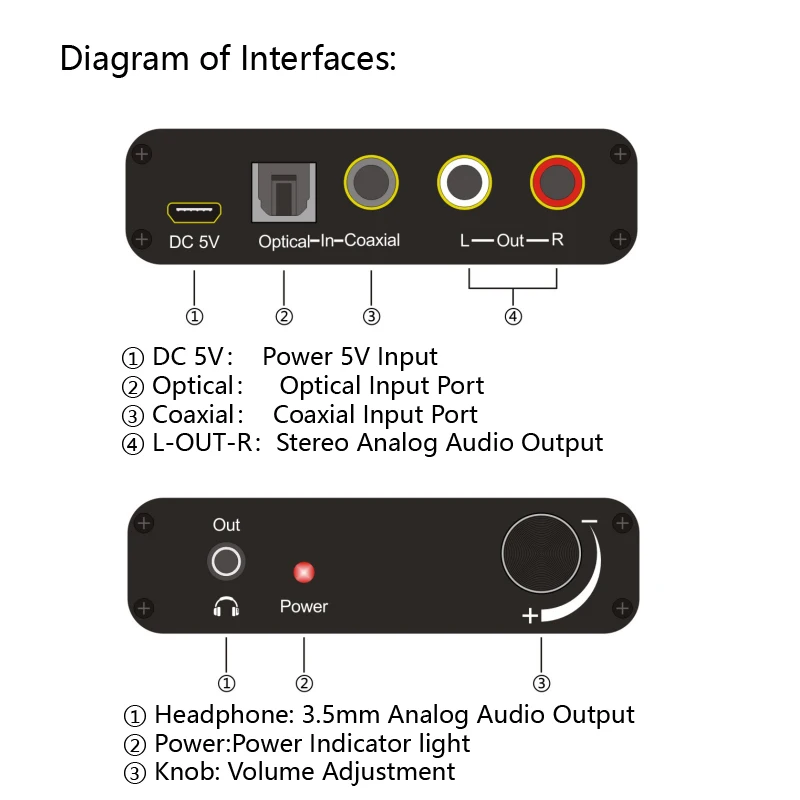 Diagram of Interfaces:

DC 5V

Optical—In—Coaxial

L—Out—R

①

②

③

④

① DC 5V: Power 5V Input
② Optical: Optical Input Port
③ Coaxial: Coaxial Input Port
④ L-OUT-R: Stereo Analog Audio Output

Out

Power

−

+

①

②

③

① Headphone: 3.5mm Analog Audio Output
② Power:Power Indicator light
③ Knob: Volume Adjustment