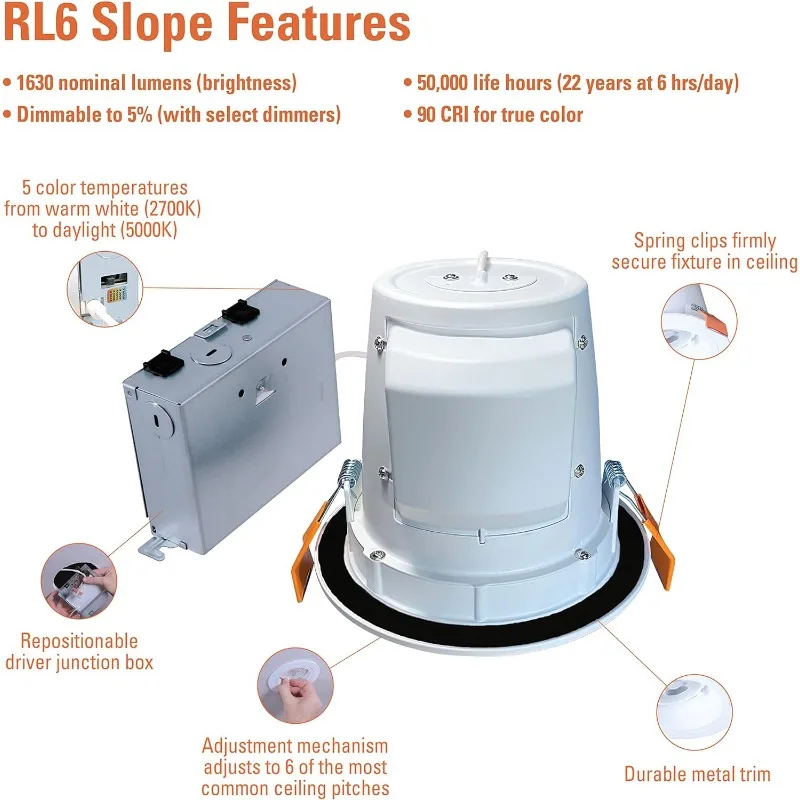 RL6 Slope Features

• 1630 nominal lumens (brightness)
• Dimmable to 5% (with select dimmers)

• 50,000 life hours (22 years at 6 hrs/day)
• 90 CRI for true color

5 color temperatures from warm white (2700K) to daylight (5000K)

Spring clips firmly secure fixture in ceiling

Repositionable driver junction box

Adjustment mechanism adjusts to 6 of the most common ceiling pitches

Durable metal trim