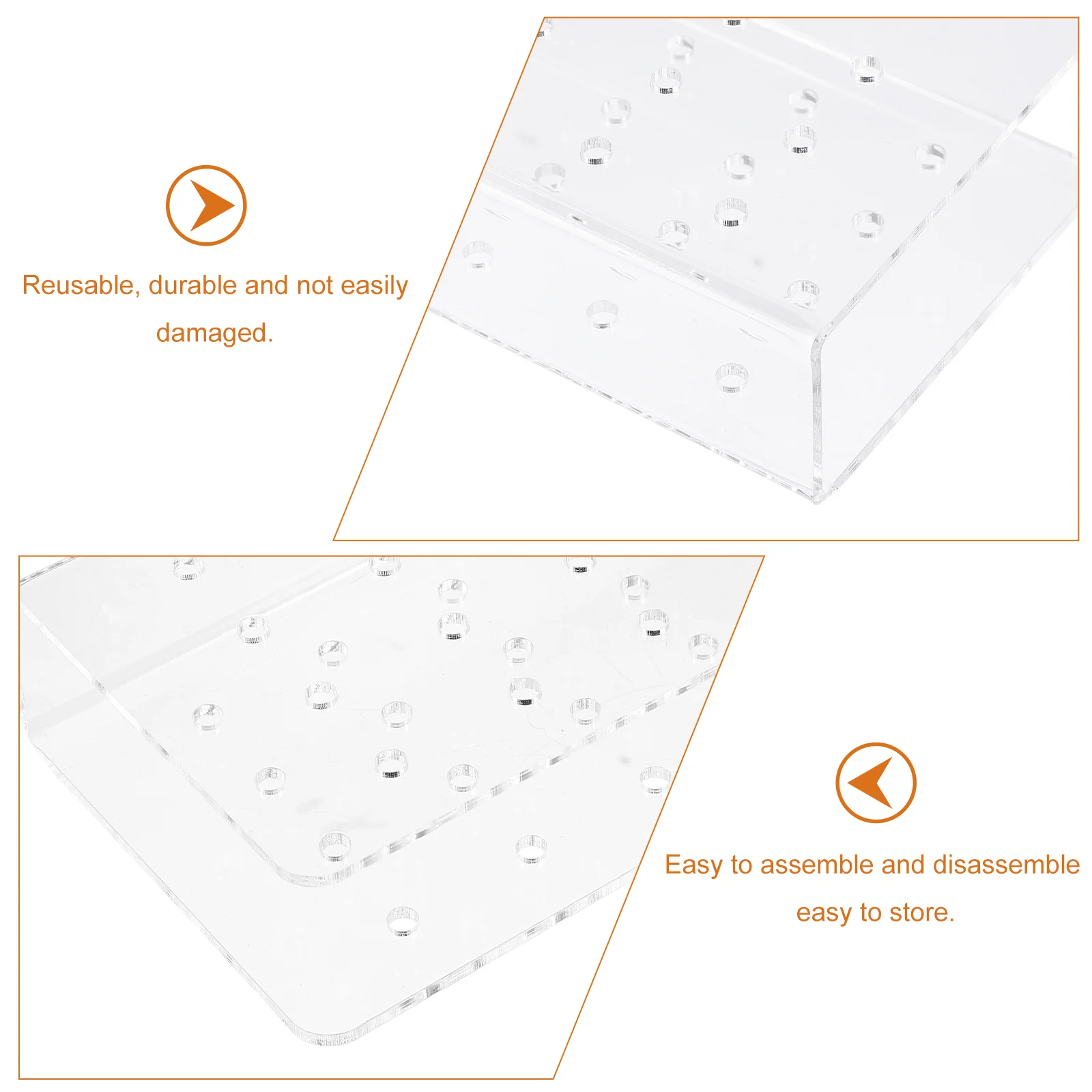 Reusable, durable and not easily damaged.

Easy to assemble and disassemble easy to store.