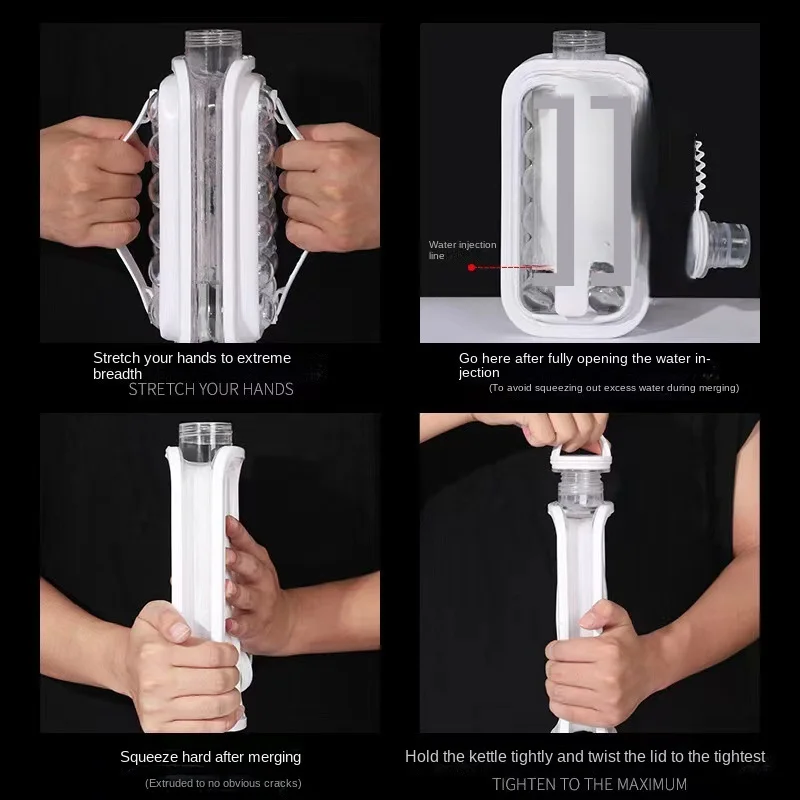 Stretch your hands to extreme breadth
STRETCH YOUR HANDS

Water injection line

Go here after fully opening the water injection
(To avoid squeezing out excess water during merging)

Squeeze hard after merging
(Extruded to no obvious cracks)

Hold the kettle tightly and twist the lid to the tightest
TIGHTEN TO THE MAXIMUM