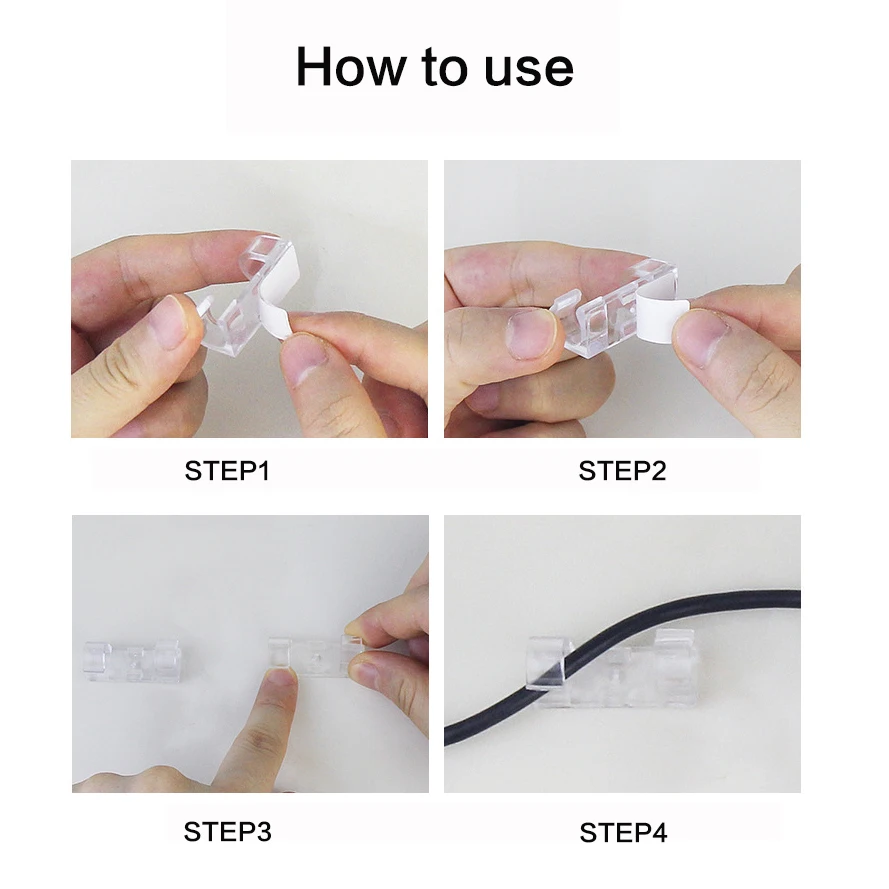 How to use

STEP1

STEP2

STEP3

STEP4