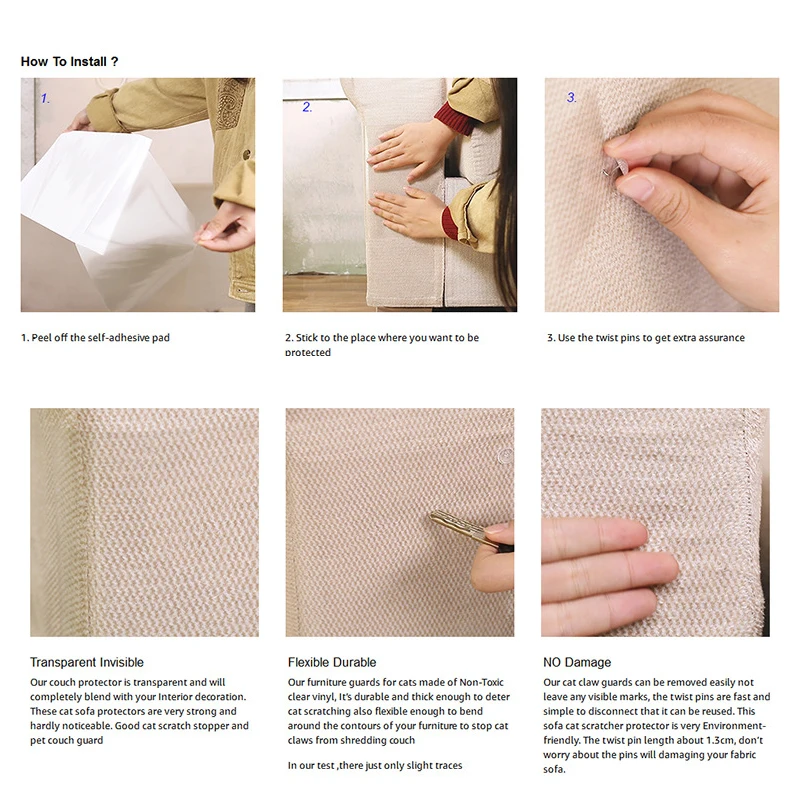 How To Install ?

1.

2.

3.

1. Peel off the self-adhesive pad

2. Stick to the place where you want to be protected

3. Use the twist pins to get extra assurance

Transparent Invisible

Our couch protector is transparent and will completely blend with your Interior decoration. These cat sofa protectors are very strong and hardly noticeable. Good cat scratch stopper and pet couch guard

Flexible Durable

Our furniture guards for cats made of Non-Toxic clear vinyl, It's durable and thick enough to deter cat scratching also flexible enough to bend around the contours of your furniture to stop cat claws from shredding couch

In our test ,there just only slight traces

NO Damage

Our cat claw guards can be removed easily not leave any visible marks, the twist pins are fast and simple to disconnect that it can be reused. This sofa cat scratcher protector is very Environment-friendly. The twist pin length about 1.3cm, don't worry about the pins will damaging your fabric sofa.