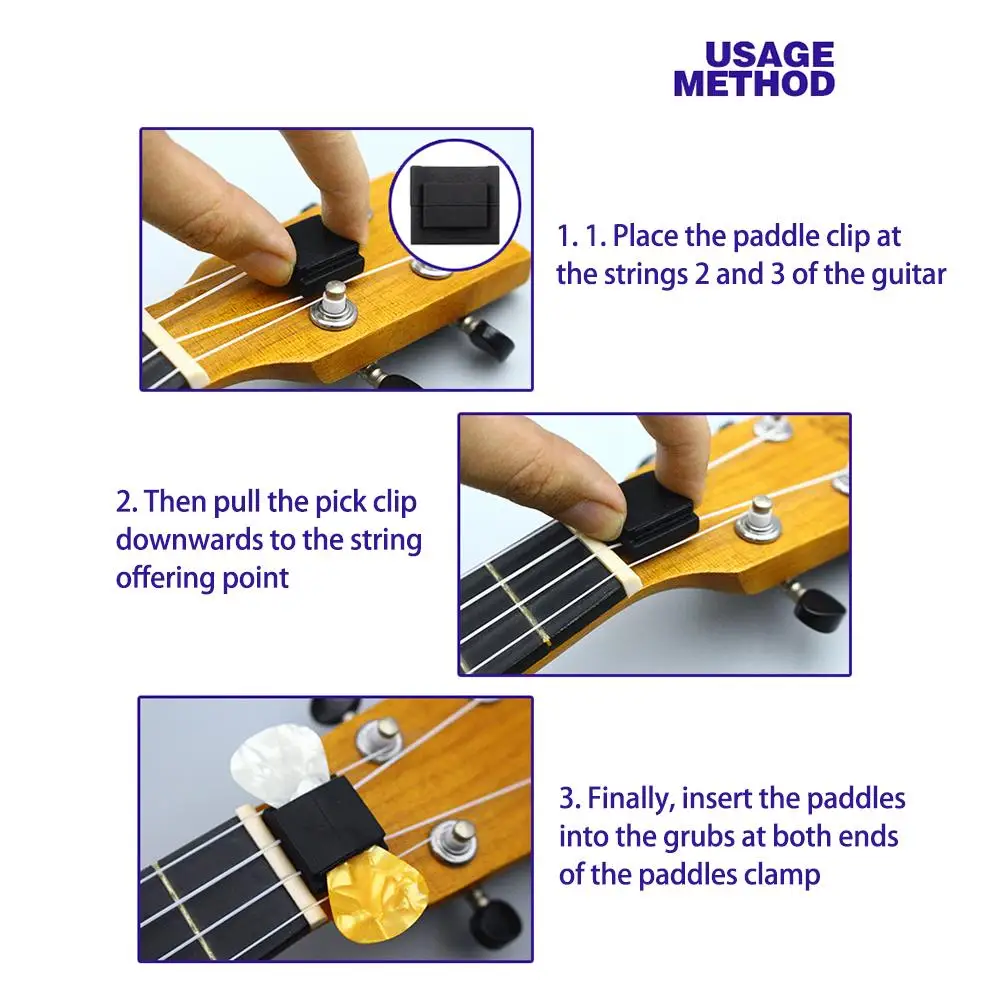 USAGE METHOD

1. 1. Place the paddle clip at the strings 2 and 3 of the guitar

2. Then pull the pick clip downwards to the string offering point

3. Finally, insert the paddles into the grubs at both ends of the paddles clamp