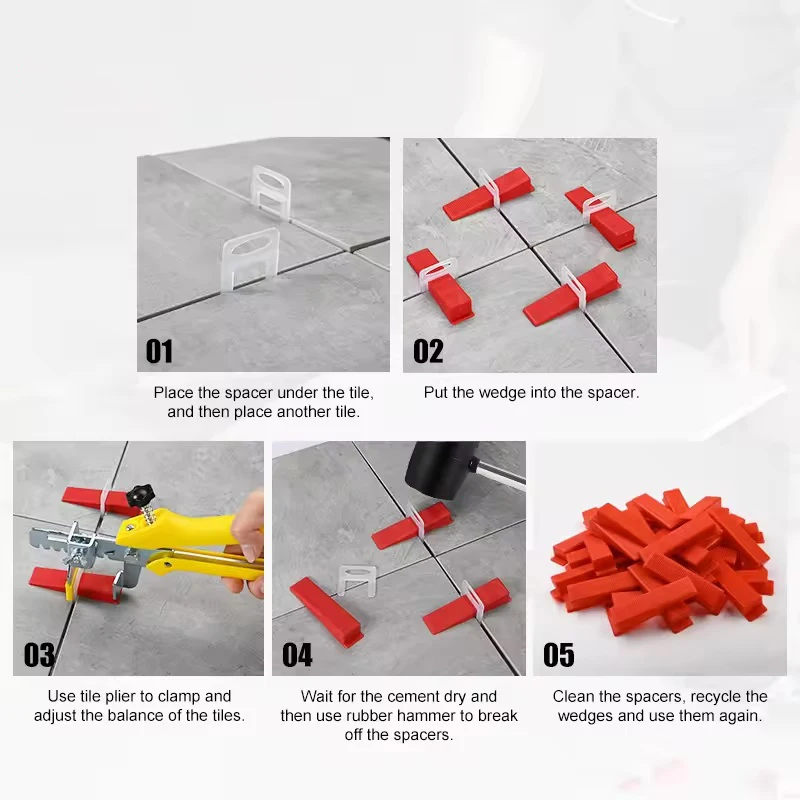 01

Place the spacer under the tile, and then place another tile.

02

Put the wedge into the spacer.

03

Use tile plier to clamp and adjust the balance of the tiles.

04

Wait for the cement dry and then use rubber hammer to break off the spacers.

05

Clean the spacers, recycle the wedges and use them again.