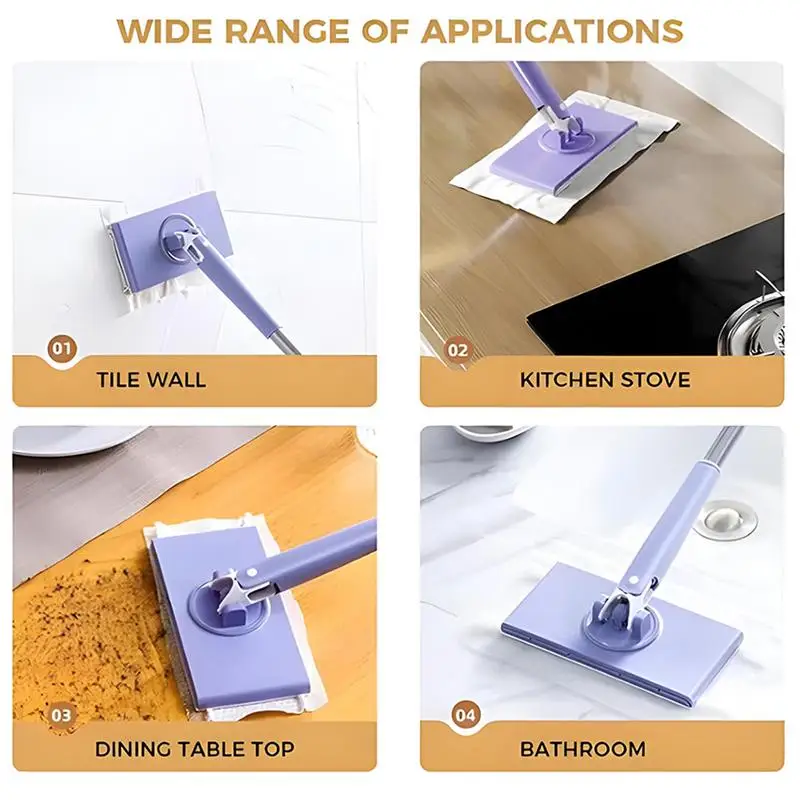 WIDE RANGE OF APPLICATIONS

01
TILE WALL

02
KITCHEN STOVE

03
DINING TABLE TOP

04
BATHROOM