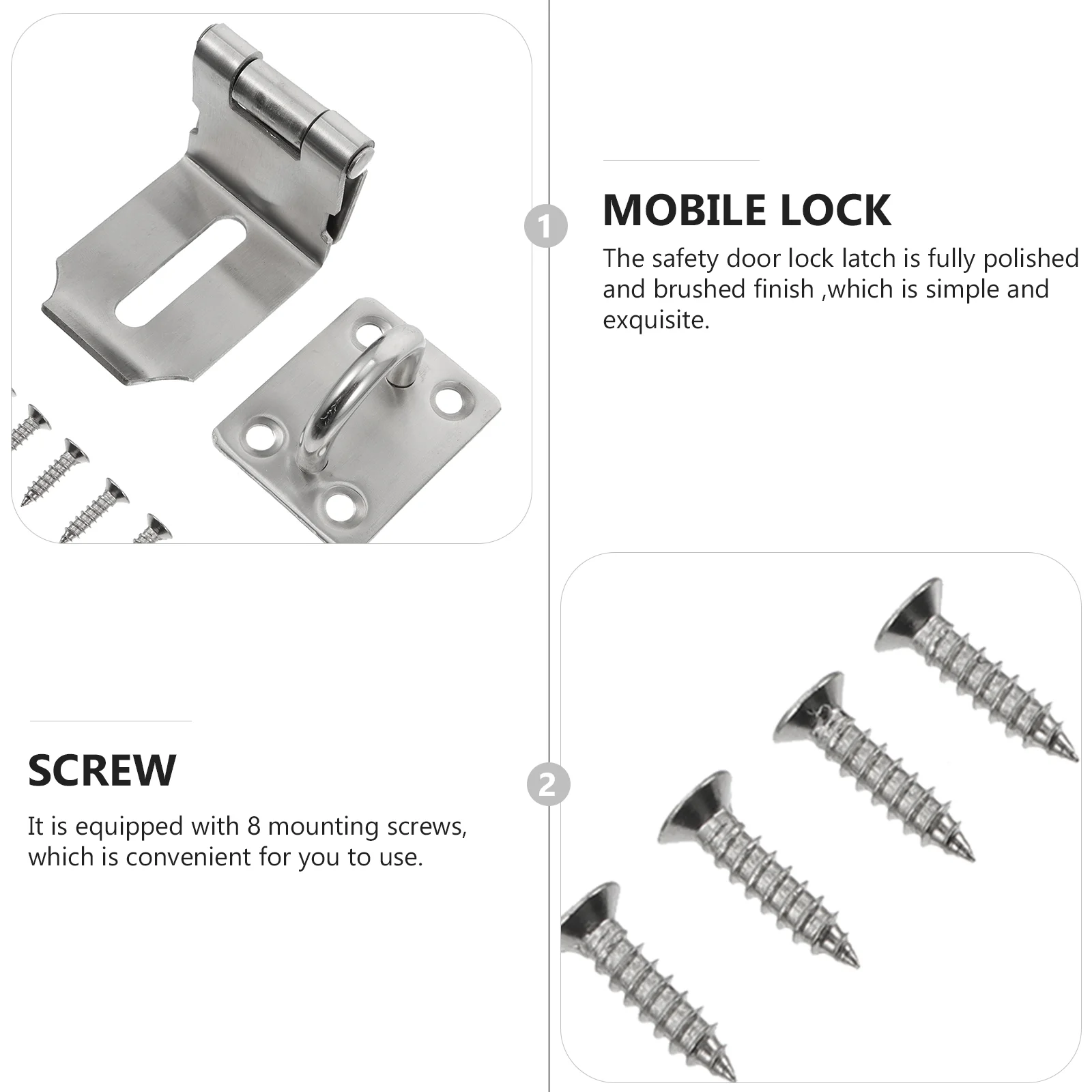 1

MOBILE LOCK

The safety door lock latch is fully polished and brushed finish ,which is simple and exquisite.

SCREW

It is equipped with 8 mounting screws, which is convenient for you to use.

2