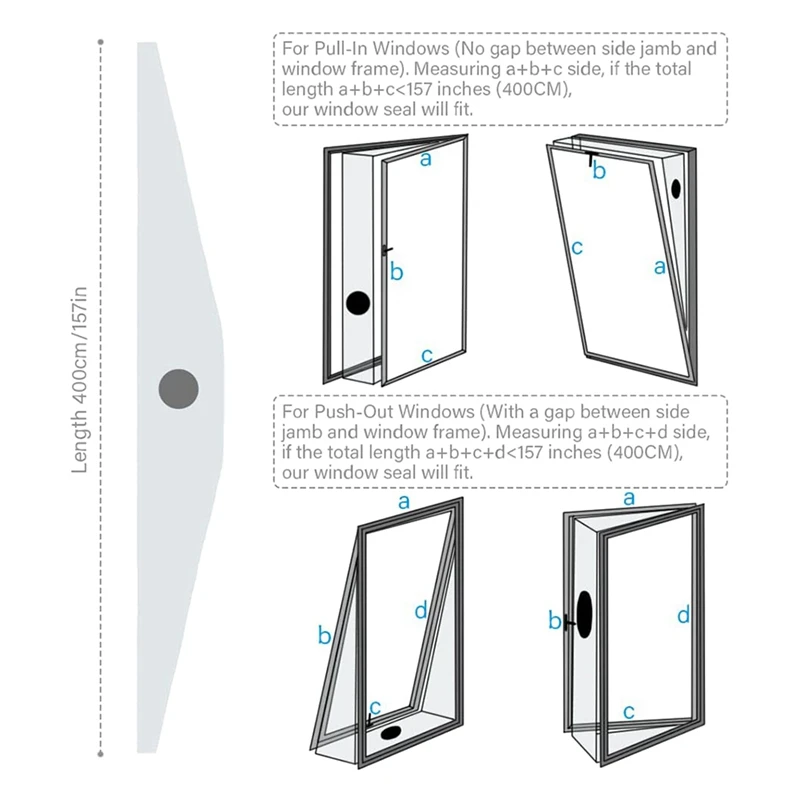 Length 400cm/157in

For Pull-In Windows (No gap between side jamb and window frame). Measuring a+b+c side, if the total length a+b+c<157 inches (400CM), our window seal will fit.

a
b
c

b
c
a

For Push-Out Windows (With a gap between side jamb and window frame). Measuring a+b+c+d side, if the total length a+b+c+d<157 inches (400CM), our window seal will fit.

a
b
d
c

a
b
d
c