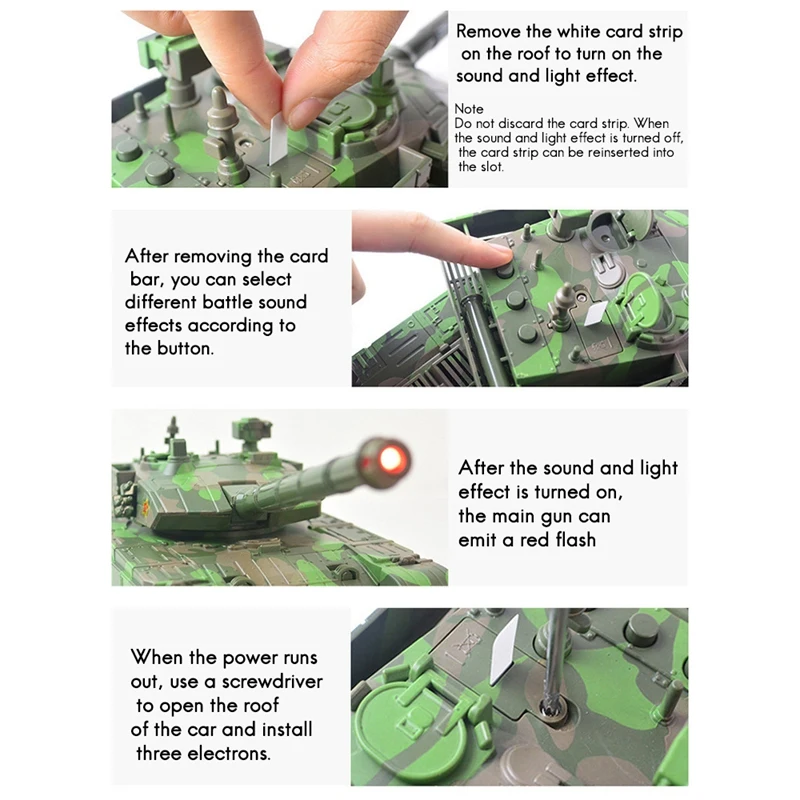 Remove the white card strip on the roof to turn on the sound and light effect.

Note
Do not discard the card strip. When the sound and light effect is turned off, the card strip can be reinserted into the slot.

After removing the card bar, you can select different battle sound effects according to the button.

After the sound and light effect is turned on, the main gun can emit a red flash

When the power runs out, use a screwdriver to open the roof of the car and install three electrons.