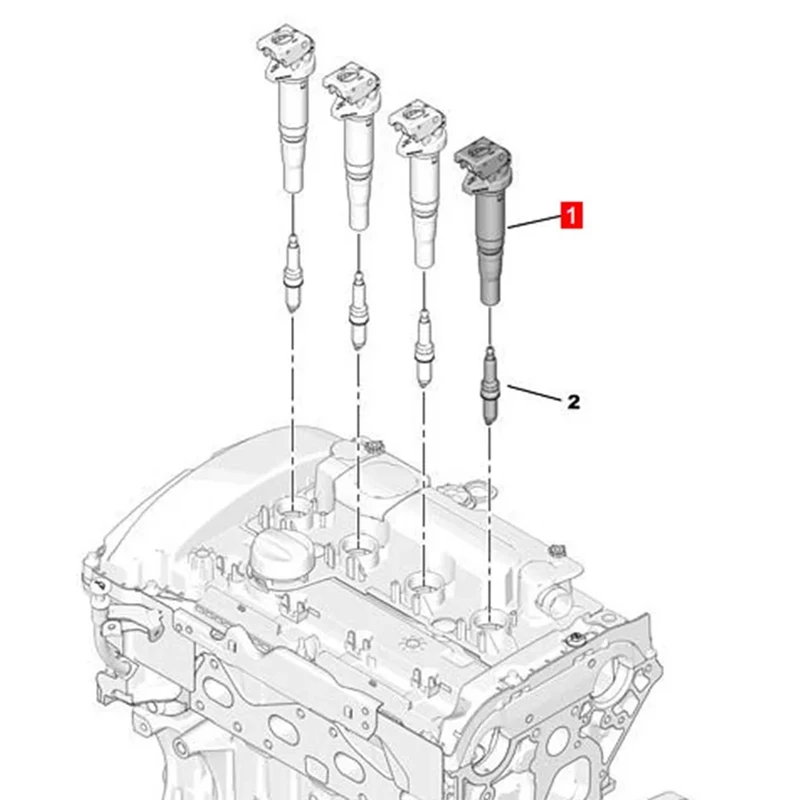 1

2