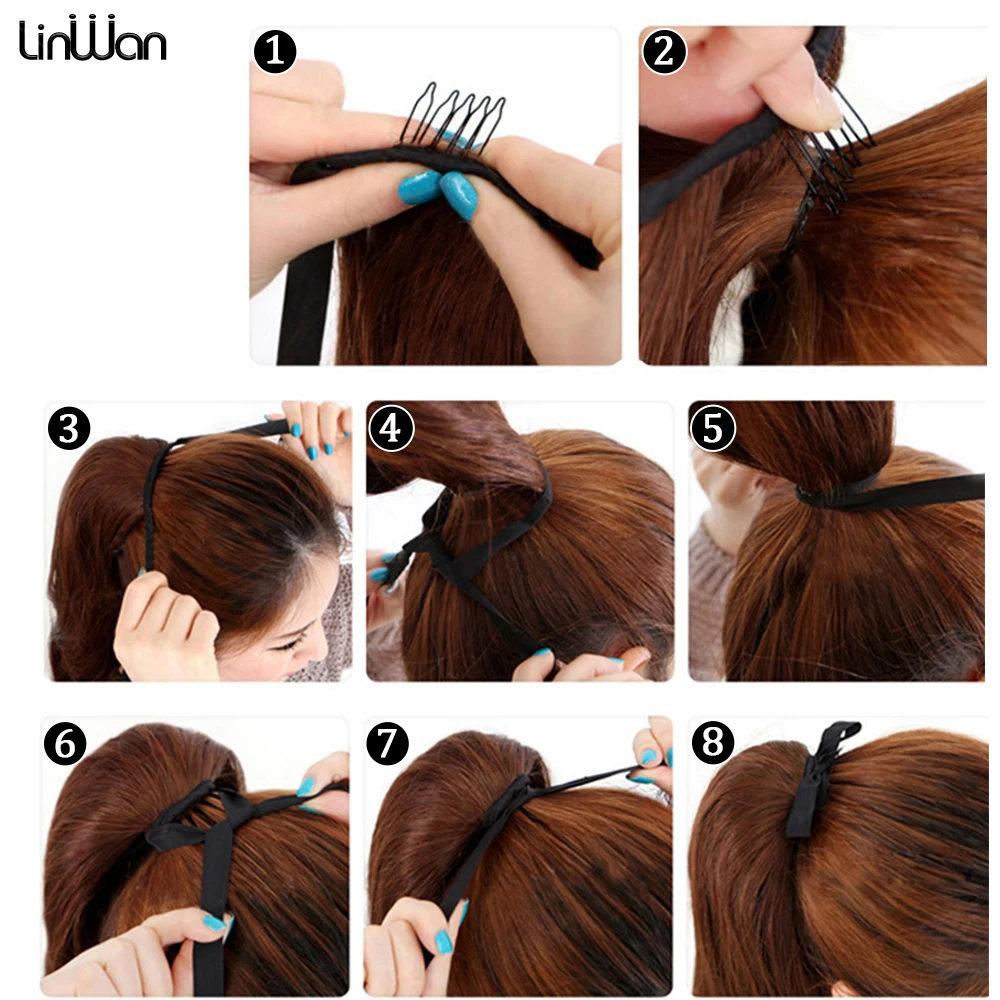 LinWan

1

2

3

4

5

6

7

8