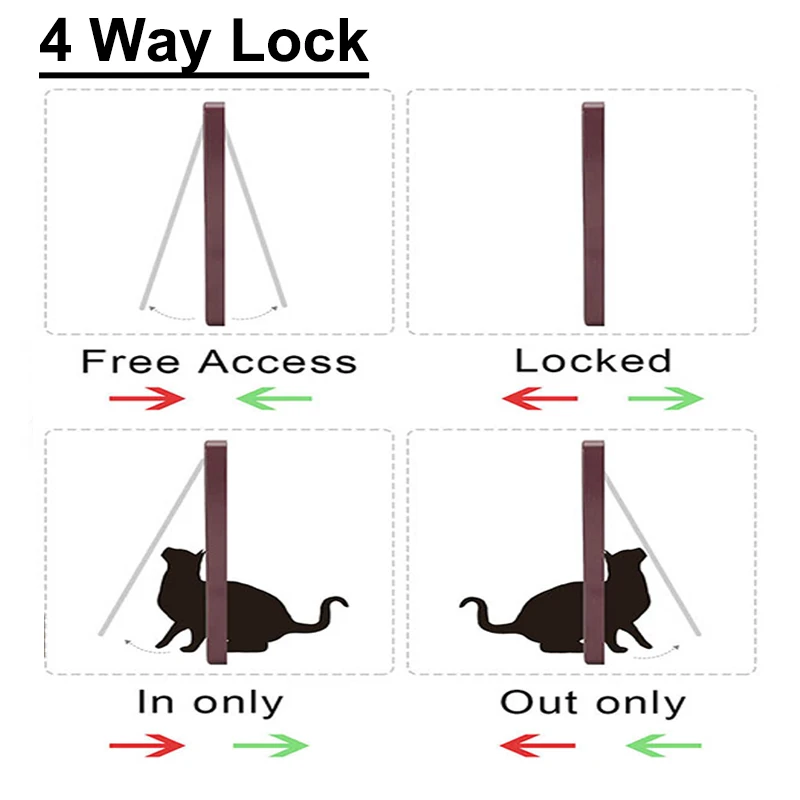 4 Way Lock

Free Access

Locked

In only

Out only