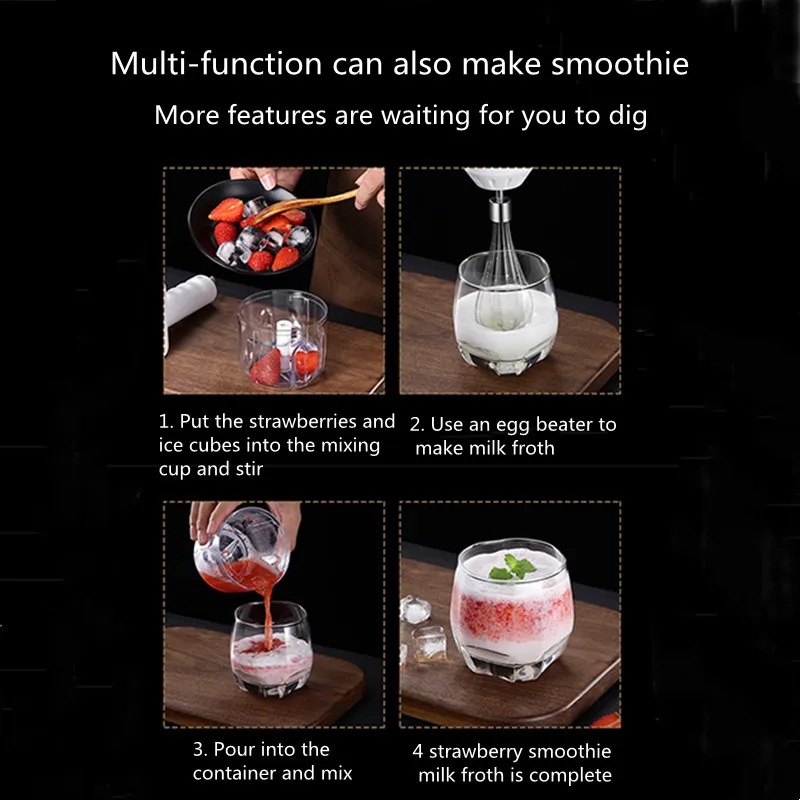 Multi-function can also make smoothie

More features are waiting for you to dig

1. Put the strawberries and ice cubes into the mixing cup and stir

2. Use an egg beater to make milk froth

3. Pour into the container and mix

4 strawberry smoothie milk froth is complete