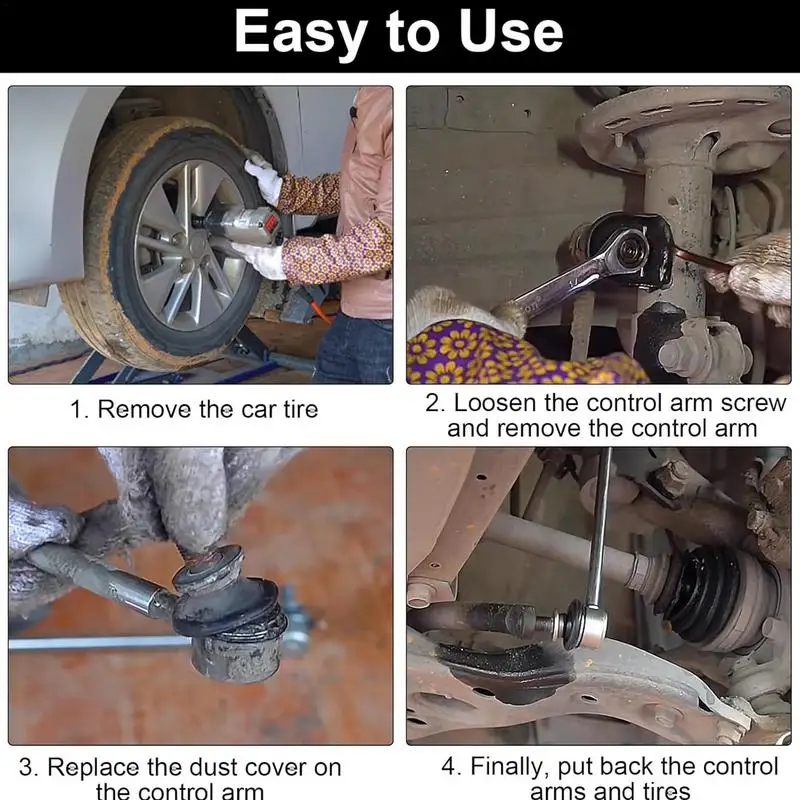 Easy to Use

1. Remove the car tire

2. Loosen the control arm screw and remove the control arm

3. Replace the dust cover on the control arm

4. Finally, put back the control arms and tires