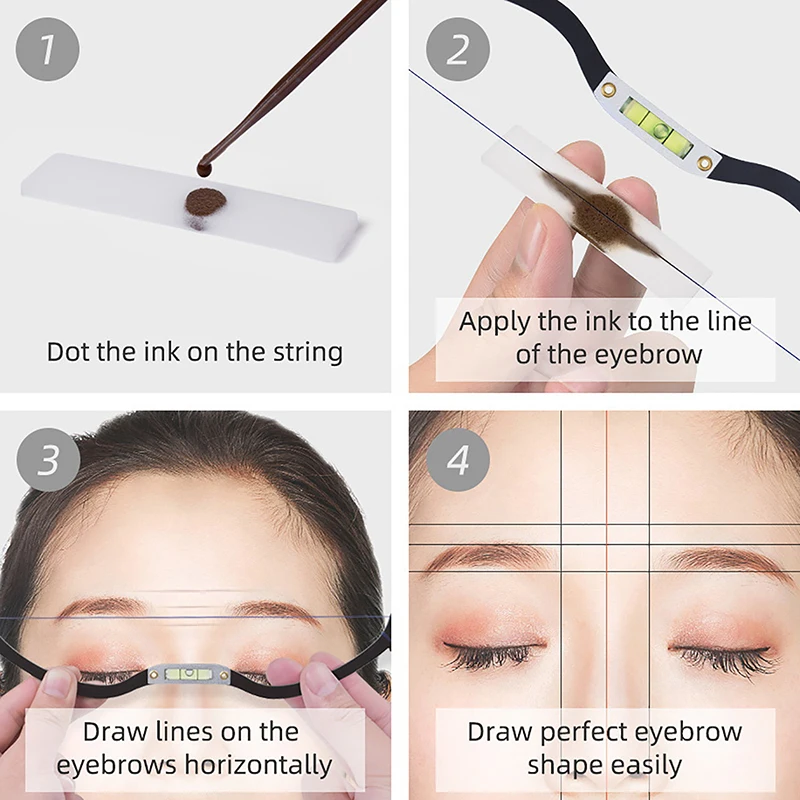 1

Dot the ink on the string

2

Apply the ink to the line of the eyebrow

3

Draw lines on the eyebrows horizontally

4

Draw perfect eyebrow shape easily