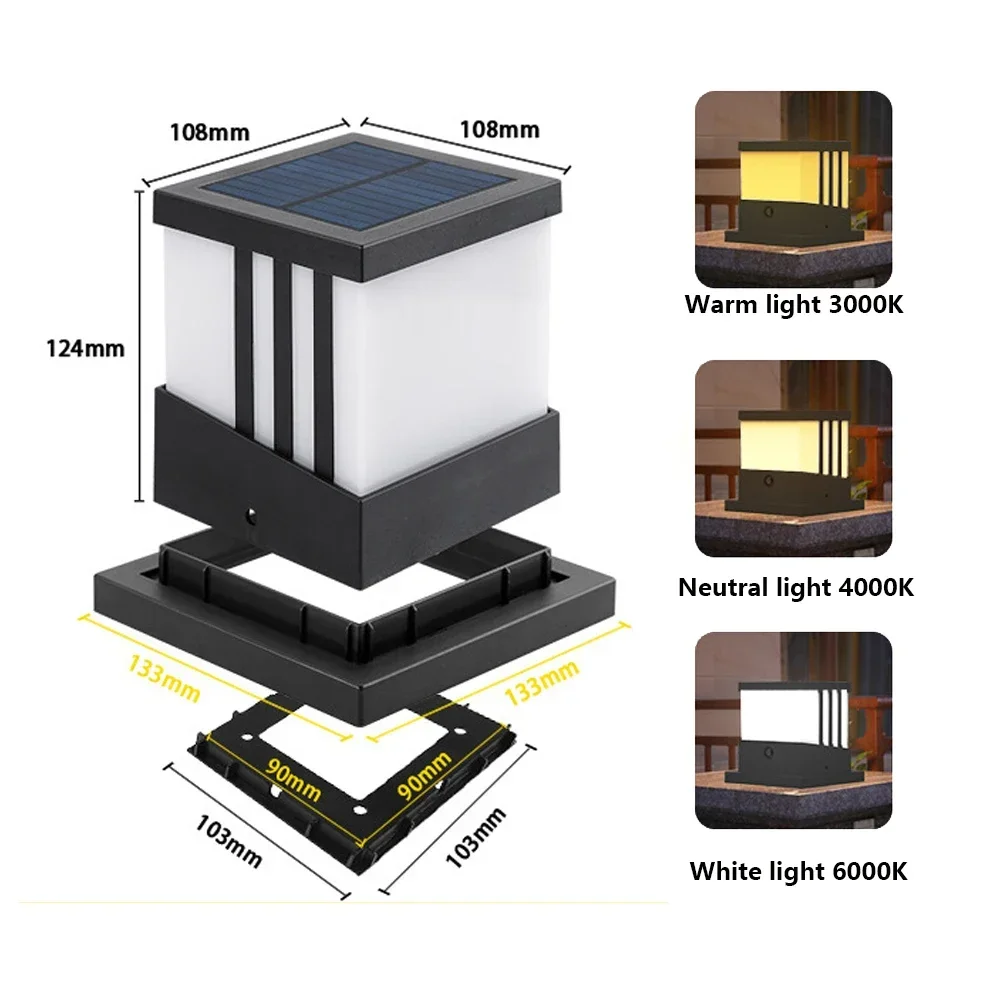 108mm
108mm
124mm
133mm
133mm
90mm
90mm
103mm
103mm
Warm light 3000K
Neutral light 4000K
White light 6000K