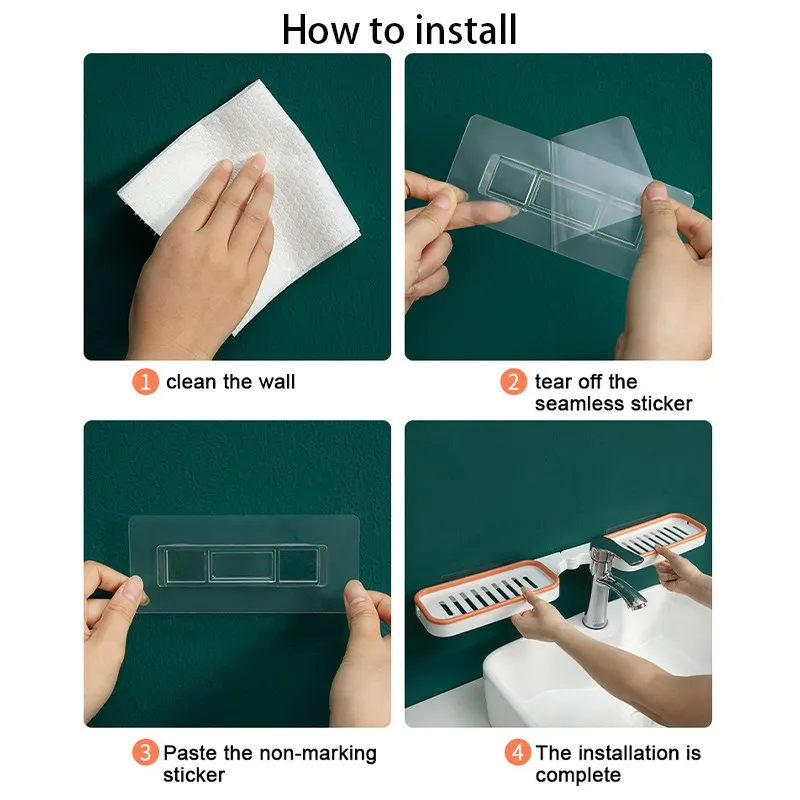 How to install

1 clean the wall

2 tear off the seamless sticker

3 Paste the non-marking sticker

4 The installation is complete