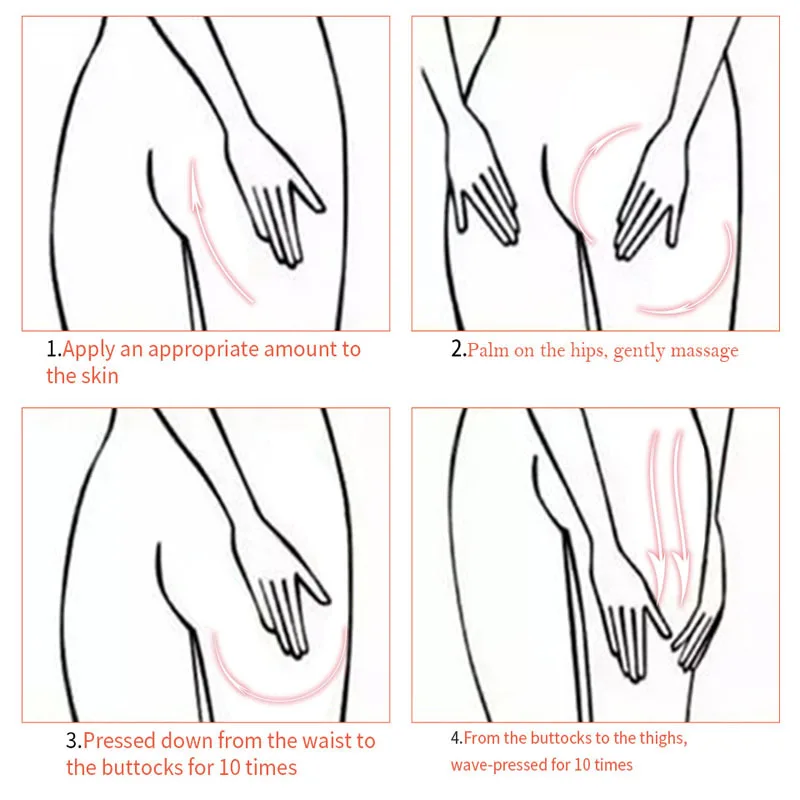 1.Apply an appropriate amount to the skin

2.Palm on the hips, gently massage

3.Pressed down from the waist to the buttocks for 10 times

4.From the buttocks to the thighs, wave-pressed for 10 times