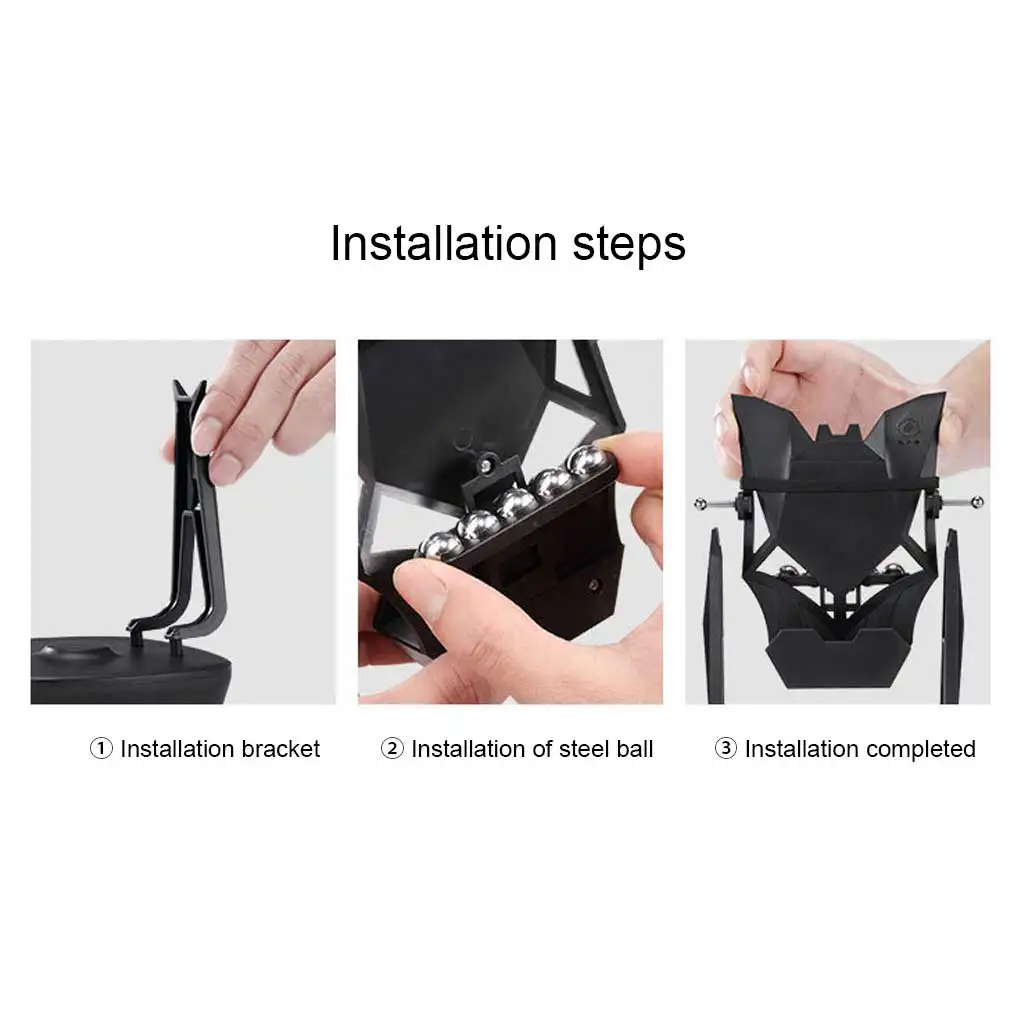 Installation steps

① Installation bracket

② Installation of steel ball

③ Installation completed