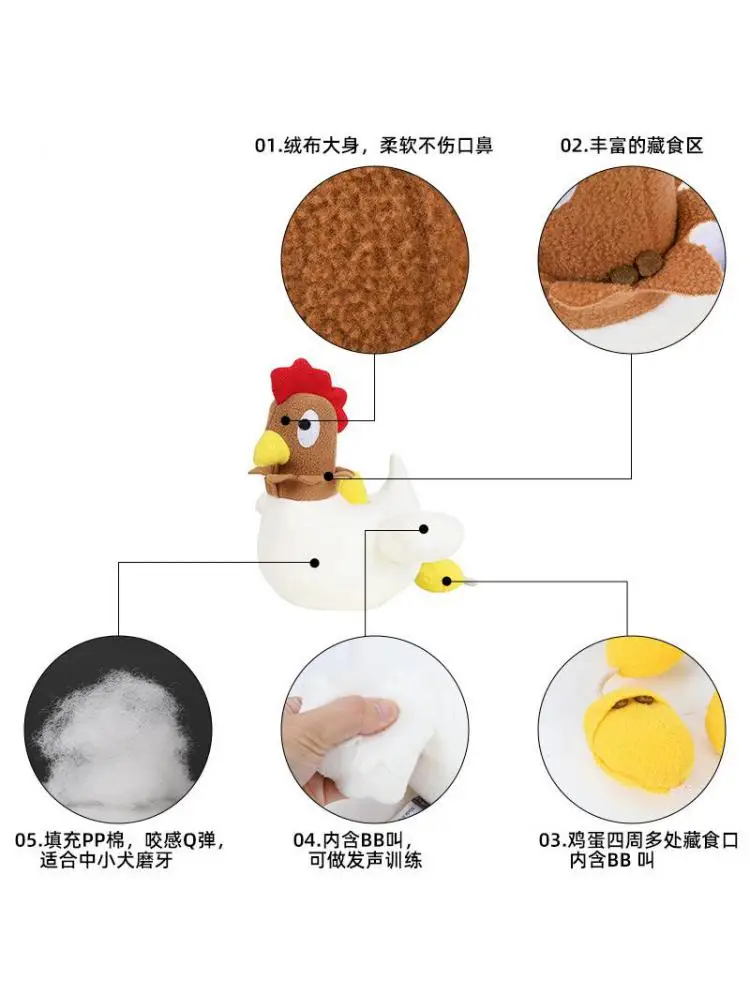 01.绒布大身，柔软不伤口鼻

02.丰富的藏食区

05.填充PP棉，咬感Q弹，适合中小犬磨牙

04.内含BB叫，可做发声训练

03.鸡蛋四周多处藏食口
内含BB 叫